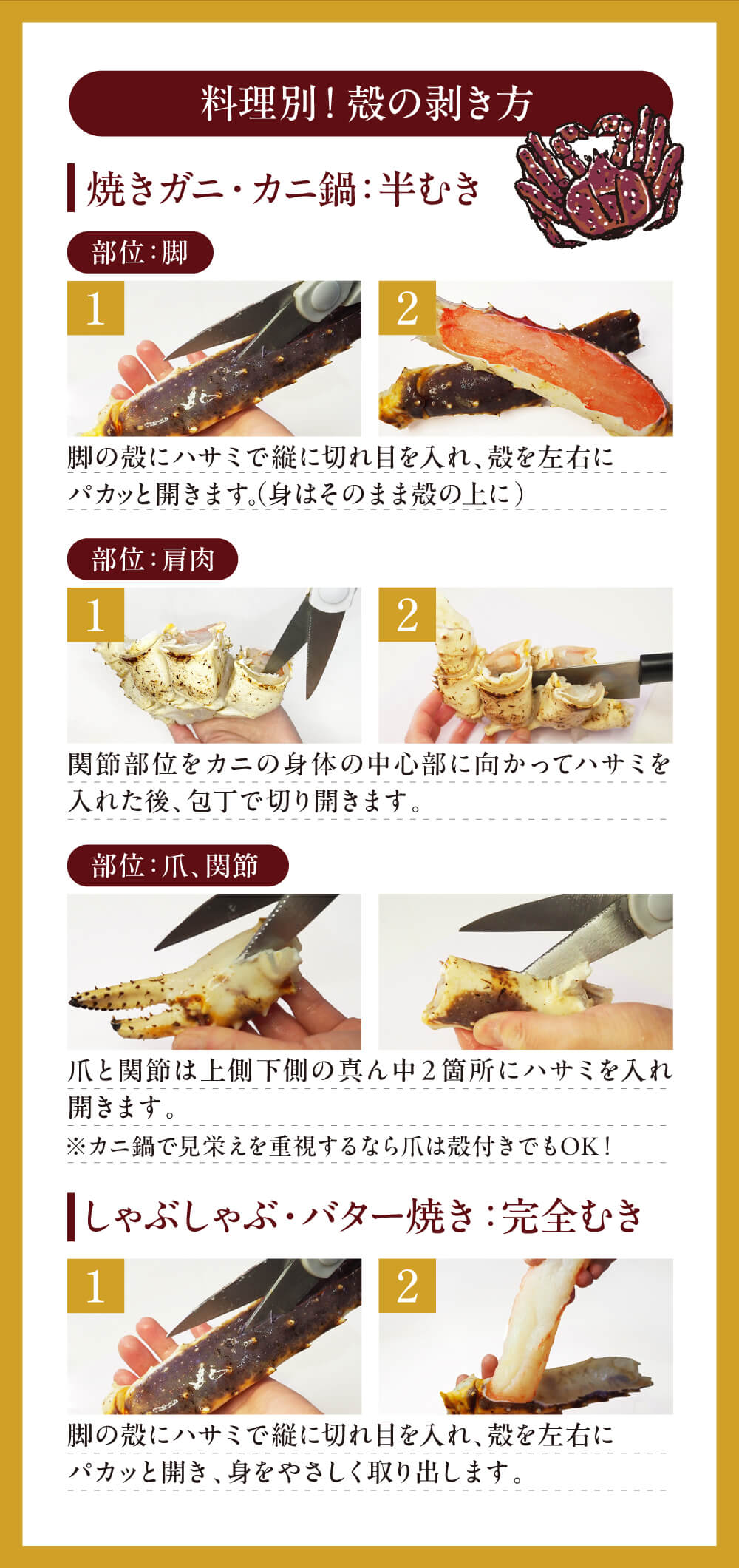 料理別！殻の剥き方

焼きガニ・カニ鍋：半むき

部位：脚

1

2

脚の殻にハサミで縦に切れ目を入れ、殻を左右にパカッと開きます。（身はそのまま殻の上に）

部位：肩肉

1

2

関節部位をカニの身体の中心部に向かってハサミを入れた後、包丁で切り開きます。

部位：爪、関節

爪と関節は上側下側の真ん中２箇所にハサミを入れ開きます。

※カニ鍋で見栄えを重視するなら爪は殻付きでもOK！

しゃぶしゃぶ・バター焼き：完全むき

1

2

脚の殻にハサミで縦に切れ目を入れ、殻を左右にパカッと開き、身をやさしく取り出します。