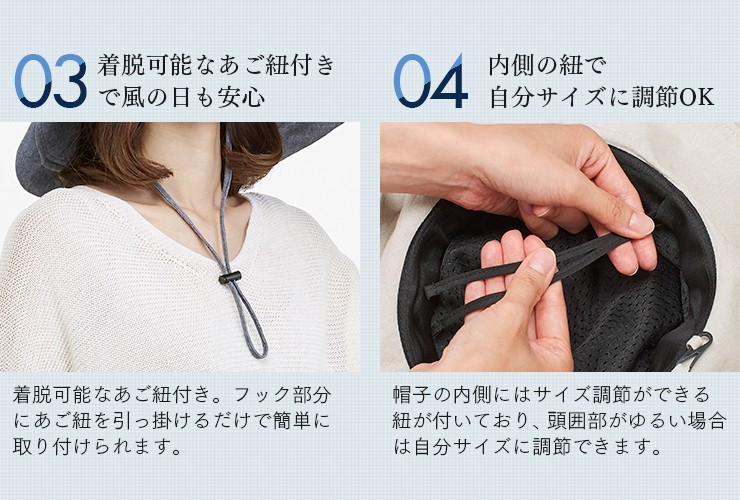 03 着脱可能なあご紐付きで風の日も安心

着脱可能なあご紐付き。フック部分にあご紐を引っ掛けるだけで簡単に取り付けられます。

04 内側の紐で自分サイズに調節OK

帽子の内側にはサイズ調節ができる紐が付いており、頭囲部がゆるい場合は自分サイズに調節できます。