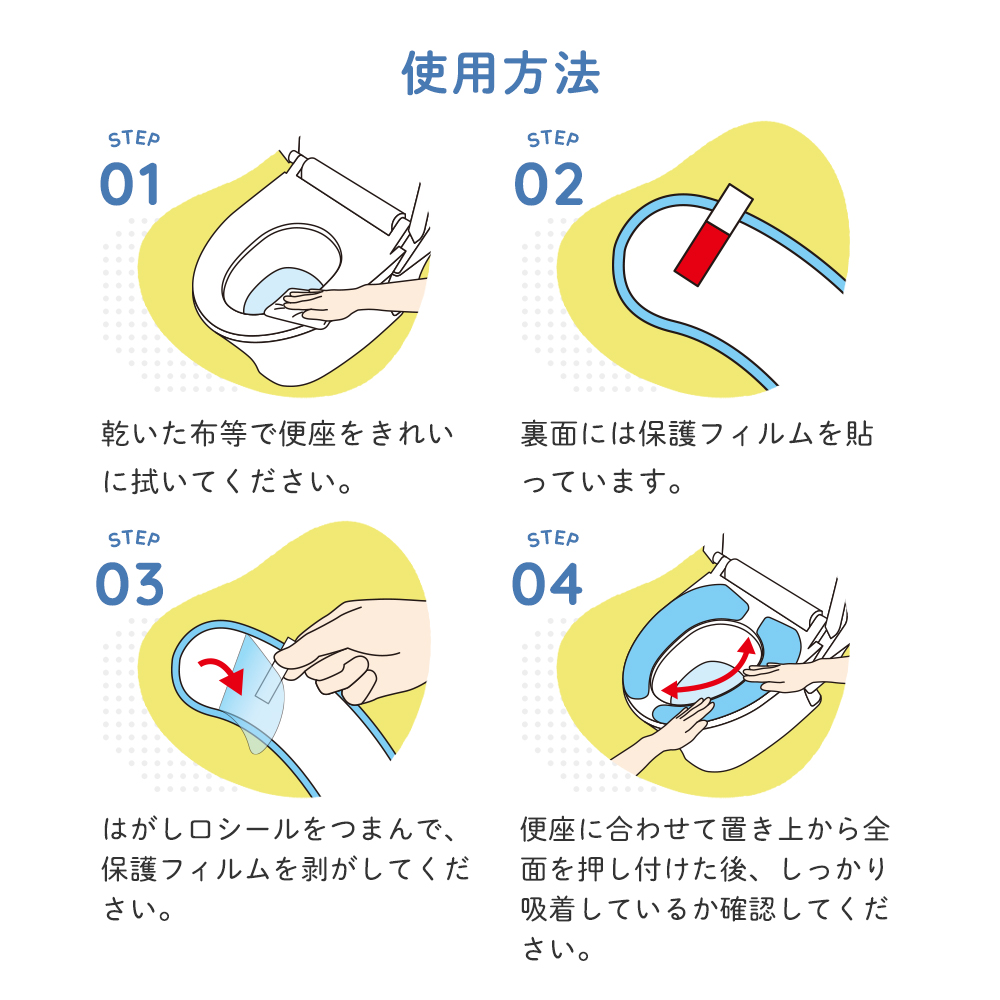 使用方法

STEP
01

乾いた布等で便座をきれいに拭いてください。

STEP
02

裏面には保護フィルムを貼っています。

STEP
03

はがし口シールをつまんで、保護フィルムを剥がしてください。

STEP
04

便座に合わせて置き上から全面を押し付けた後、しっかり吸着しているか確認してください。