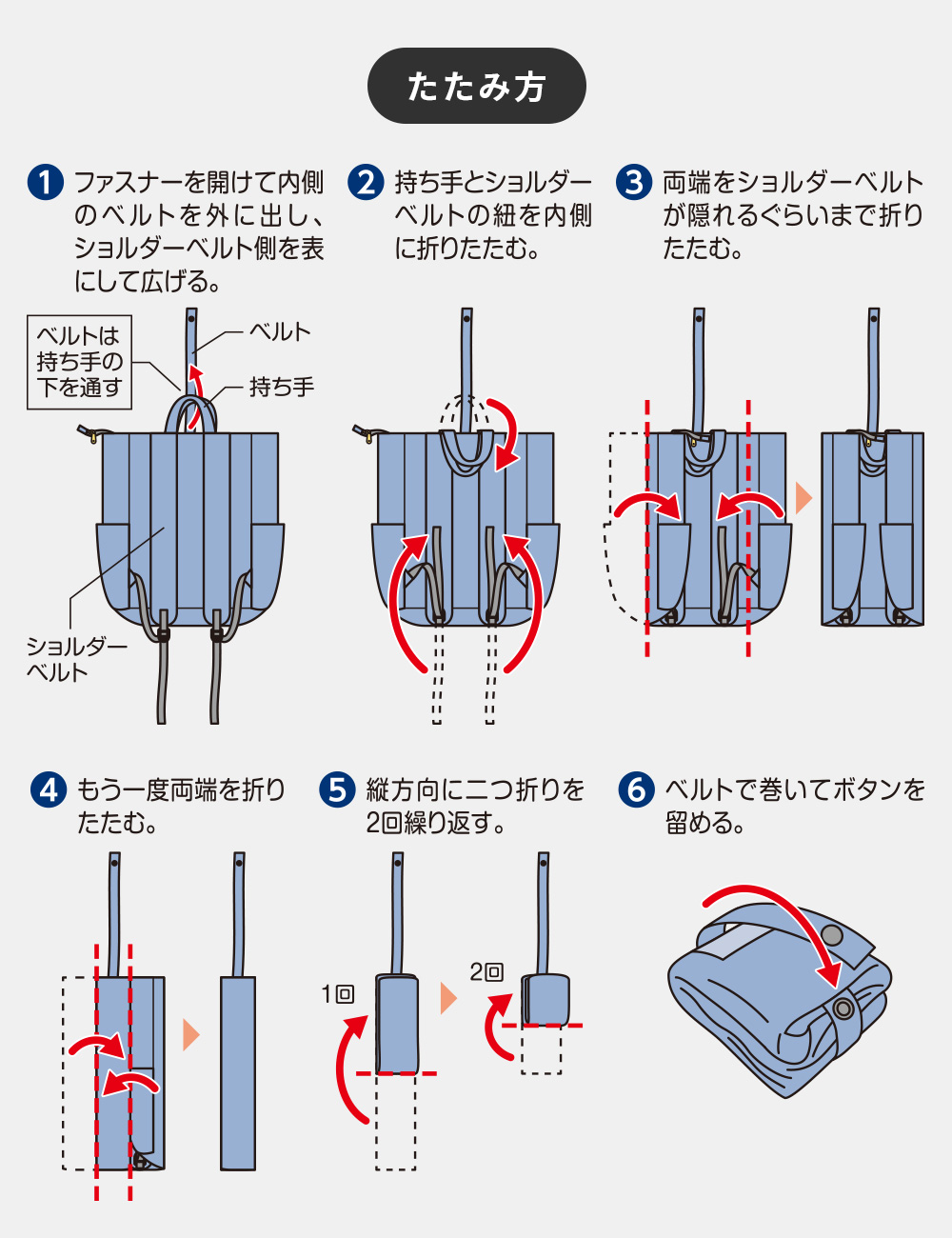 たたみ方

1 ファスナーを開けて内側のベルトを外に出し、ショルダーベルト側を表にして広げる。

ベルトは持ち手の下を通す

ベルト

持ち手

ショルダーベルト

2 持ち手とショルダーベルトの紐を内側に折りたたむ。

3 両端をショルダーベルトが隠れるぐらいまで折りたたむ。

4 もう一度両端を折りたたむ。

5 縦方向に二つ折りを2回繰り返す。

1回

2回

6 ベルトで巻いてボタンを留める。