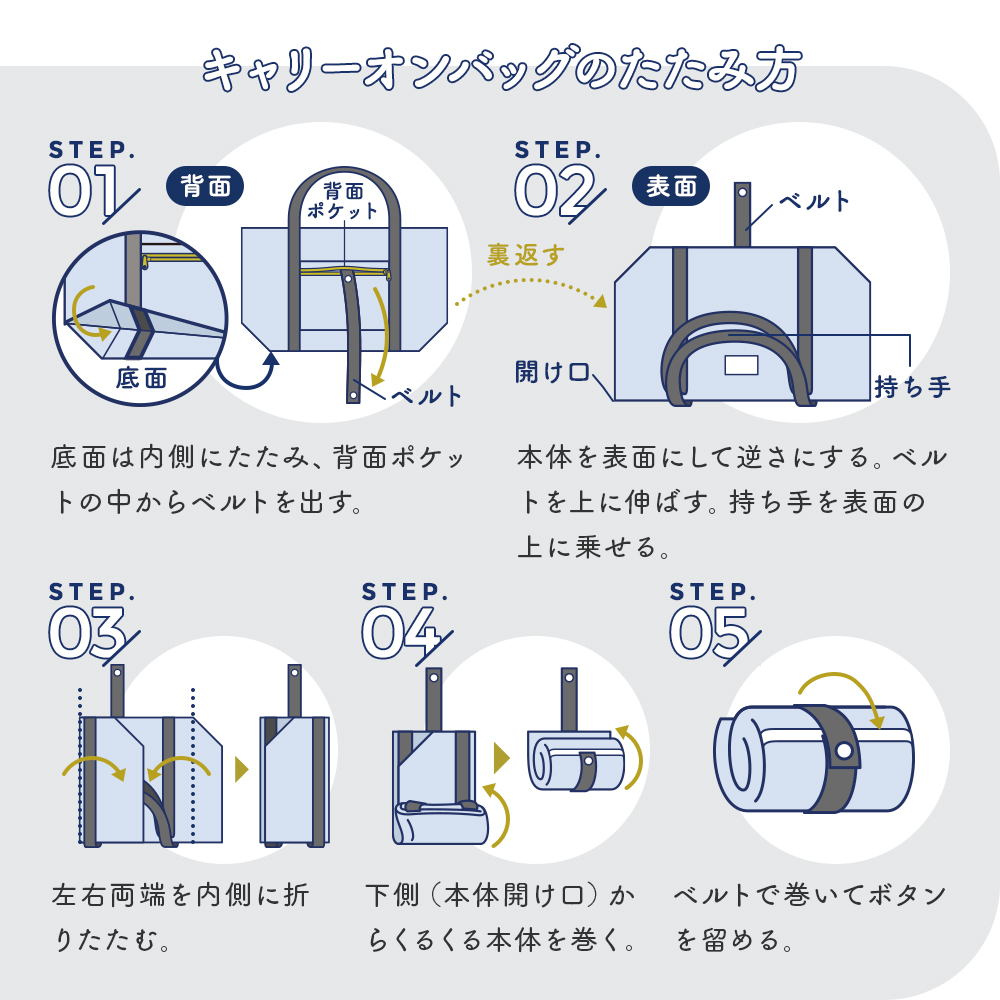 キャリーオンバッグのたたみ方

STEP. 01

背面

背面ポケット

底面

ベルト

底面は内側にたたみ、背面ポケットの中からベルトを出す。

裏返す

STEP. 02

表面

ベルト

開け口

持ち手

本体を表面にして逆さにする。ベルトを上に伸ばす。持ち手を表面の上に乗せる。

STEP. 03

左右両端を内側に折りたたむ。

STEP. 04

下側（本体開け口）からくるくる本体を巻く。

STEP. 05

ベルトで巻いてボタンを留める。