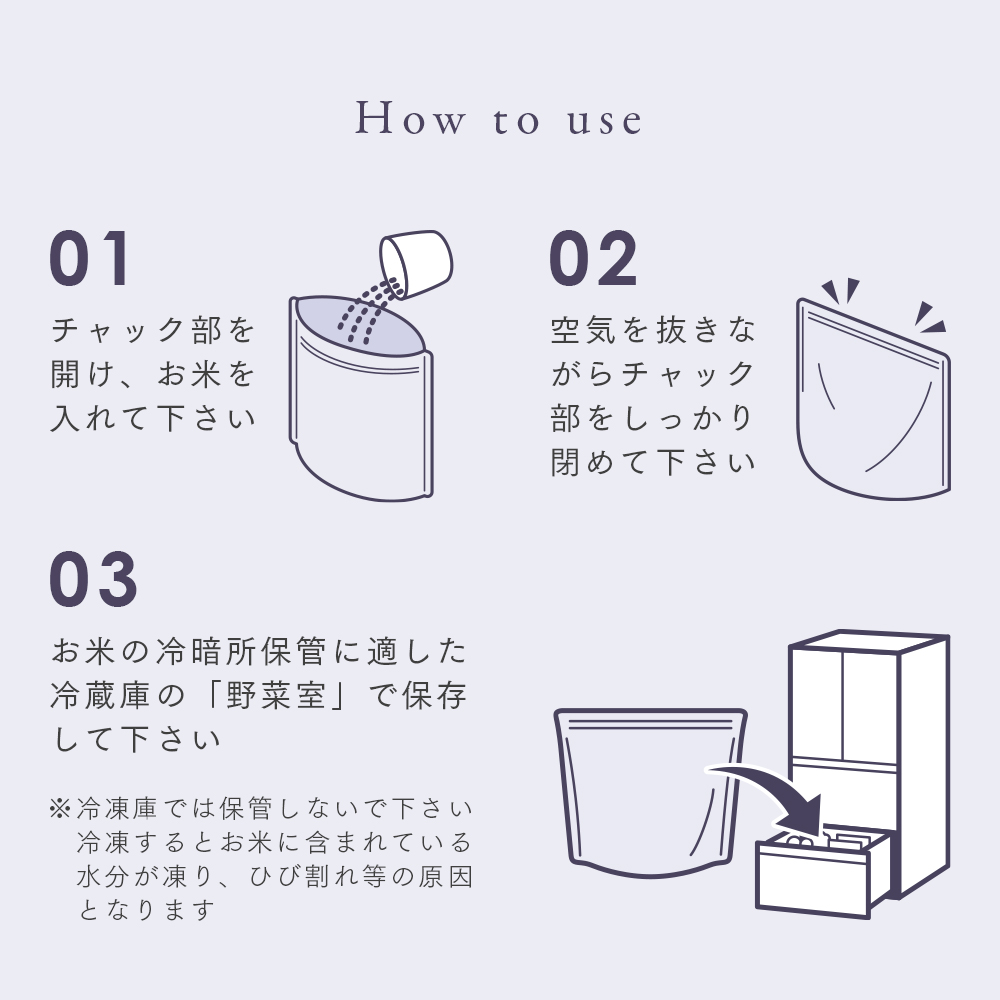 How to use

01
チャック部を開け、お米を入れて下さい

02
空気を抜きながらチャック部をしっかり閉めて下さい

03
お米の冷暗所保管に適した冷蔵庫の「野菜室」で保存して下さい

※冷凍庫では保管しないで下さい
冷凍するとお米に含まれている水分が凍り、ひび割れ等の原因となります