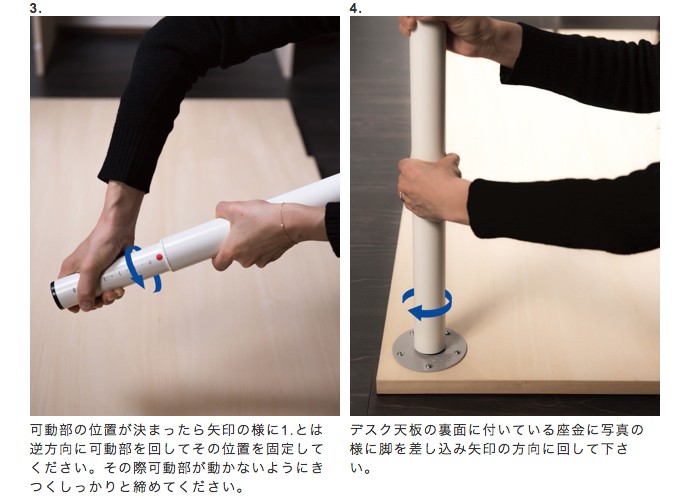 3.

可動部の位置が決まったら矢印の様に1.とは逆方向に可動部を回してその位置を固定してください。その際可動部が動かないようにきつくしっかりと締めてください。

4.

デスク天板の裏面に付いている座金に写真の様に脚を差し込み矢印の方向に回して下さい。