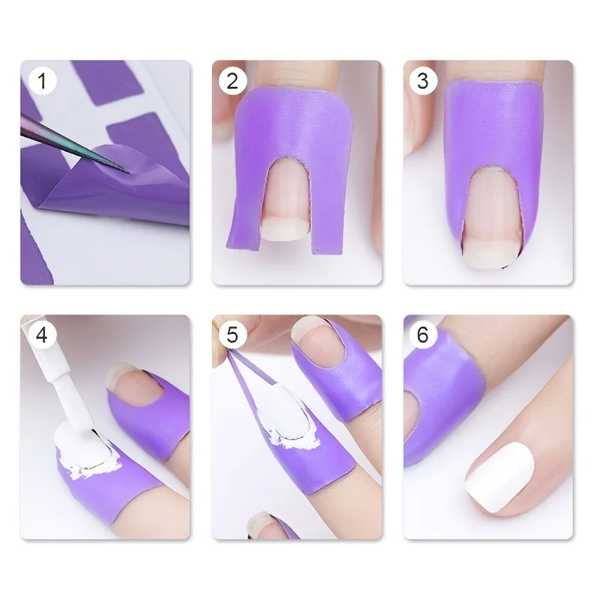 1
2
3
4
5
6