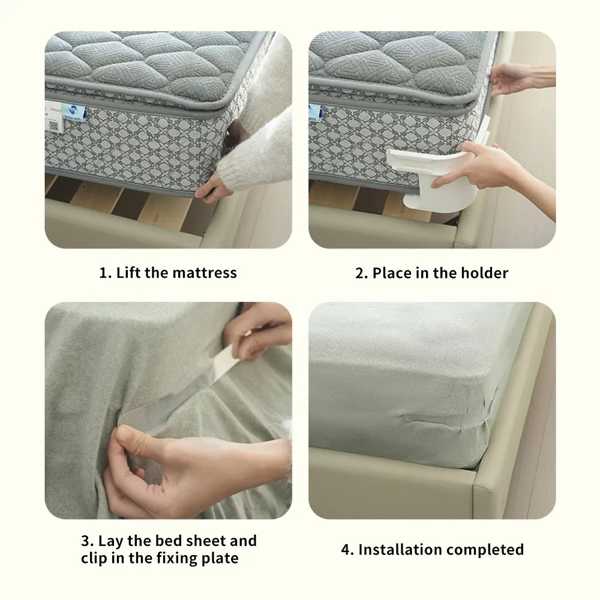 1. Lift the mattress

2. Place in the holder

3. Lay the bed sheet and clip in the fixing plate

4. Installation completed