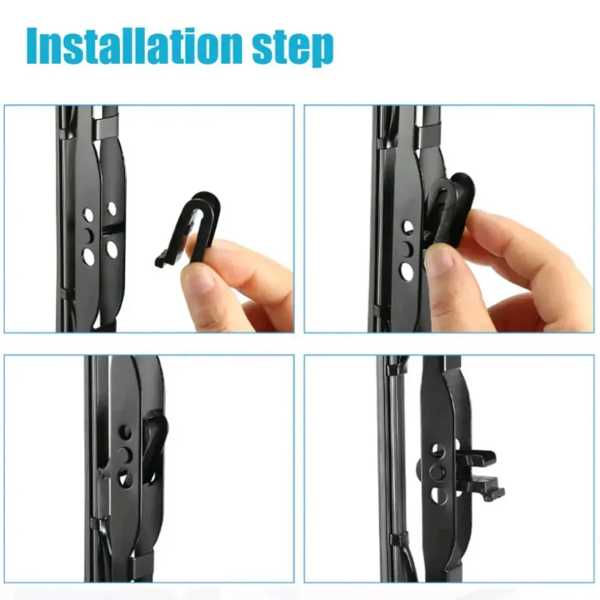 Installation step