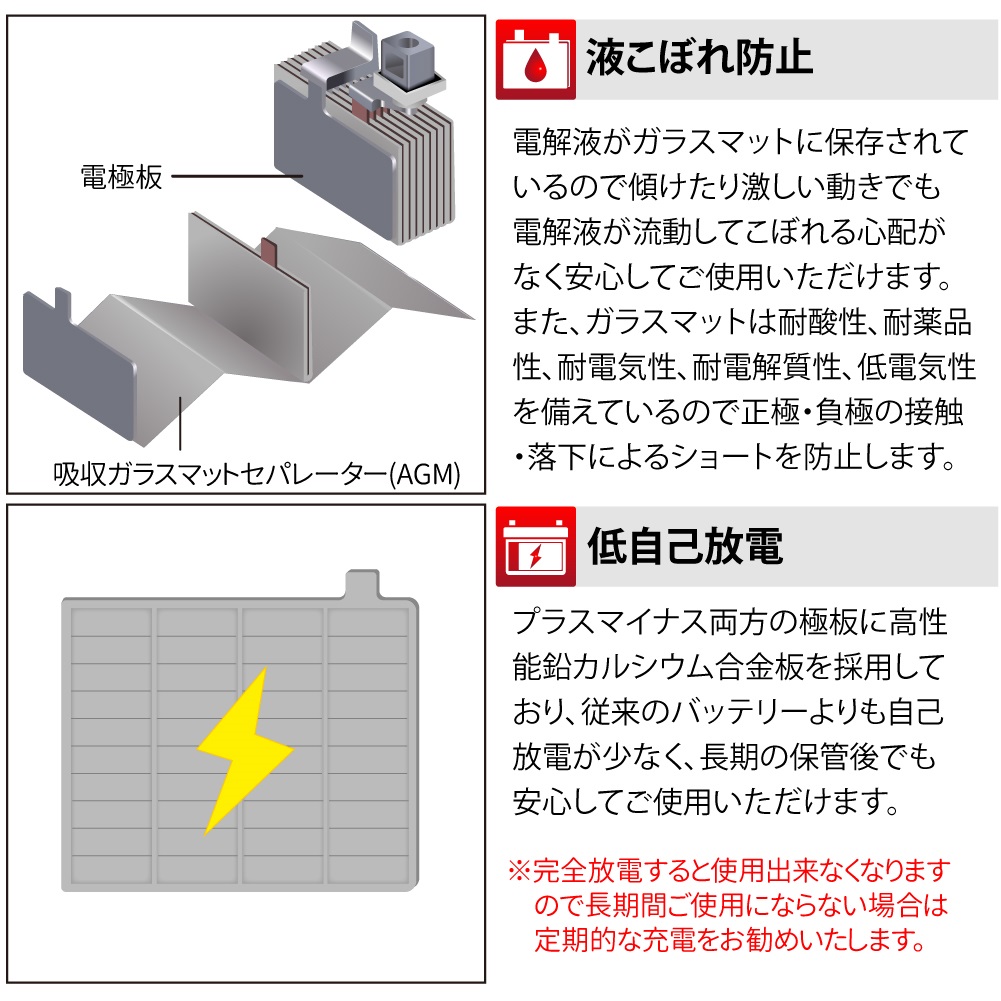 電極板

吸収ガラスマットセパレーター(AGM)

液こぼれ防止

電解液がガラスマットに保存されているので傾けたり激しい動きでも電解液が流動してこぼれる心配がなく安心してご使用いただけます。また、ガラスマットは耐酸性、耐薬品性、耐電気性、耐電解質性、低電気性を備えているので正極・負極の接触・落下によるショートを防止します。

低自己放電

プラスマイナス両方の極板に高性能鉛カルシウム合金板を採用しており、従来のバッテリーよりも自己放電が少なく、長期の保管後でも安心してご使用いただけます。

※完全放電すると使用出来なくなりますので長期間ご使用にならない場合は定期的な充電をお勧めいたします。