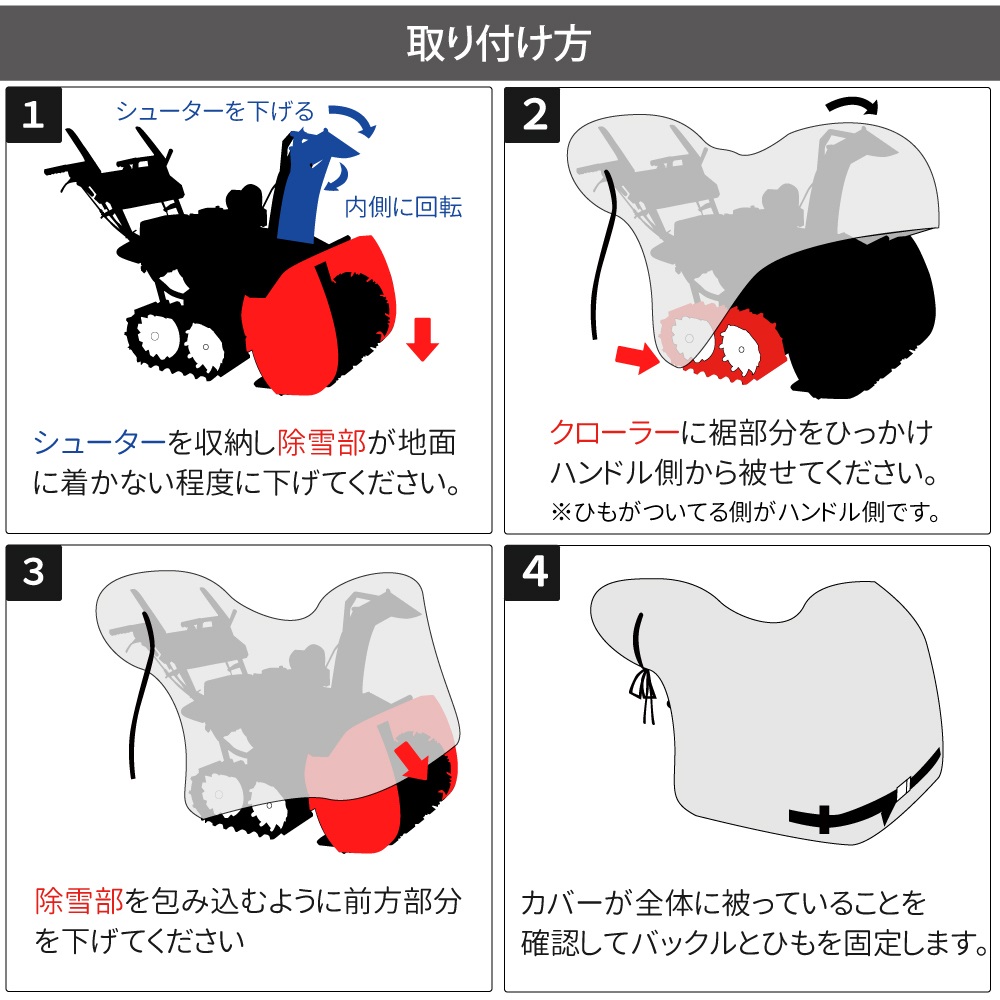 取り付け方

1

シューターを下げる

内側に回転

シューターを収納し除雪部が地面に着かない程度に下げてください。

2

クローラーに裾部分をひっかけハンドル側から被せてください。

※ひもがついてる側がハンドル側です。

3

除雪部を包み込むように前方部分を下げてください

4

カバーが全体に被っていることを確認してバックルとひもを固定します。