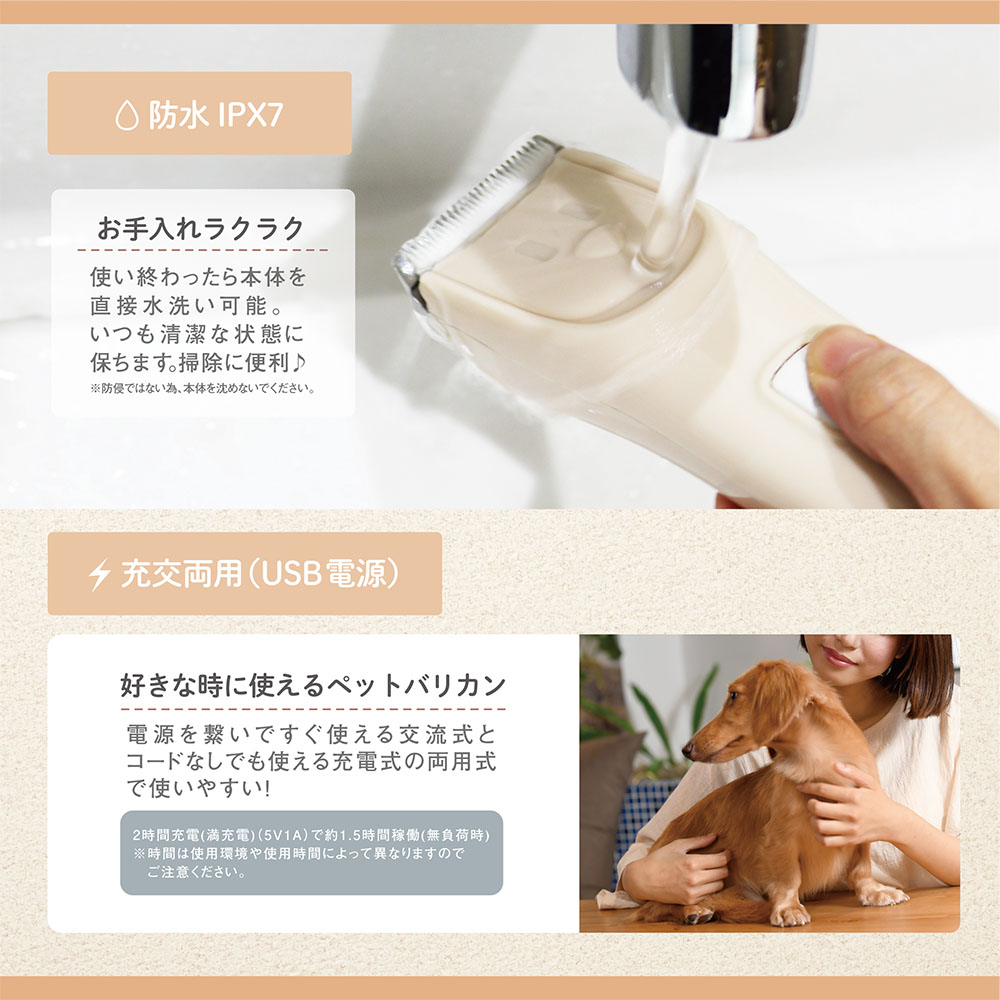 防水 IPX7

お手入れラクラク

使い終わったら本体を直接水洗い可能。いつも清潔な状態に保ちます。掃除に便利♪

※防侵ではない為、本体を沈めないでください。

充交両用(USB電源)

好きな時に使えるペットバリカン

電源を繋いですぐ使える交流式とコードなしでも使える充電式の両用式で使いやすい!

2時間充電(満充電)(5V1A)で約1.5時間稼働(無負荷時)
※時間は使用環境や使用時間によって異なりますのでご注意ください。