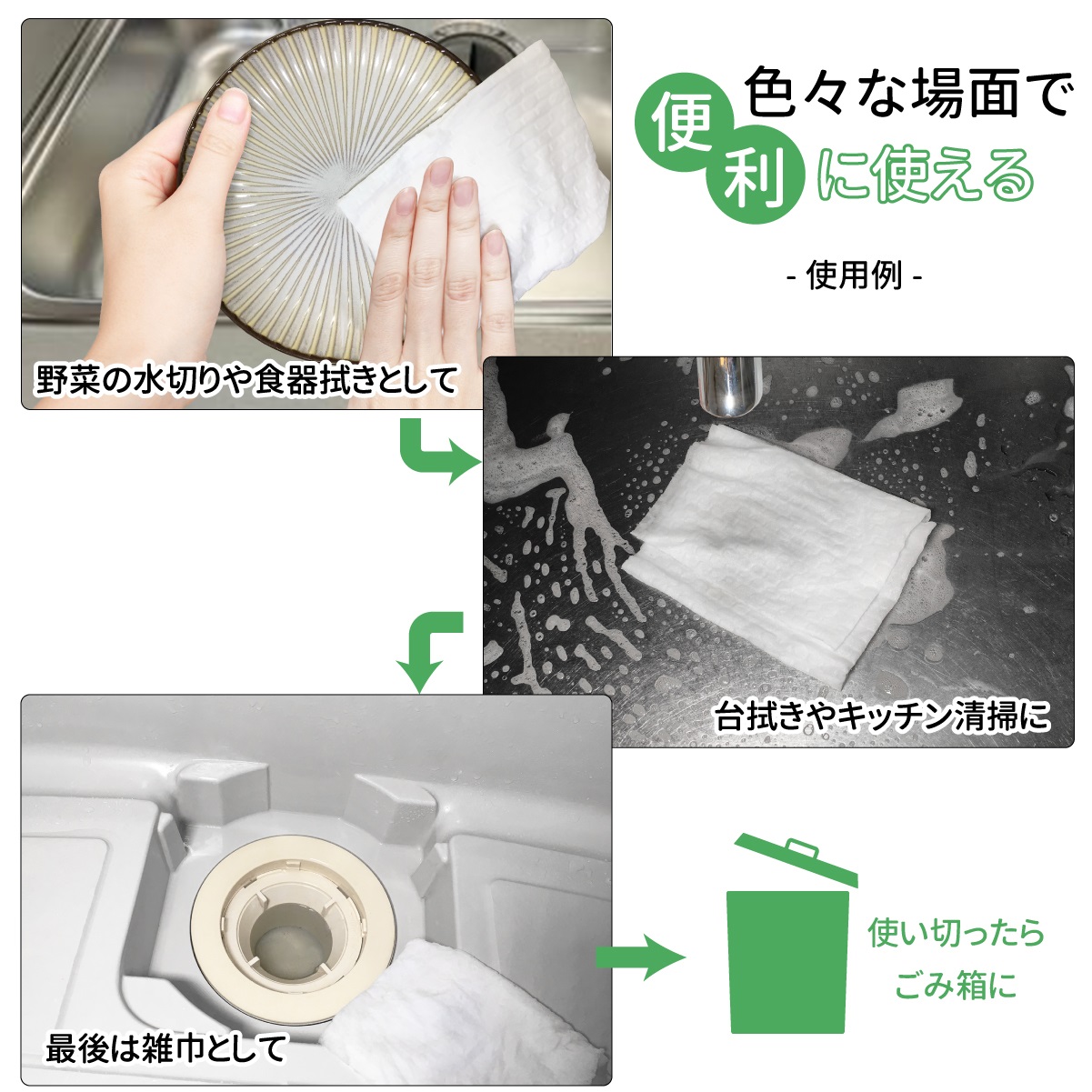 色々な場面で
便利に使える

- 使用例 -

野菜の水切りや食器拭きとして

台拭きやキッチン清掃に

最後は雑巾として

使い切ったら
ごみ箱に