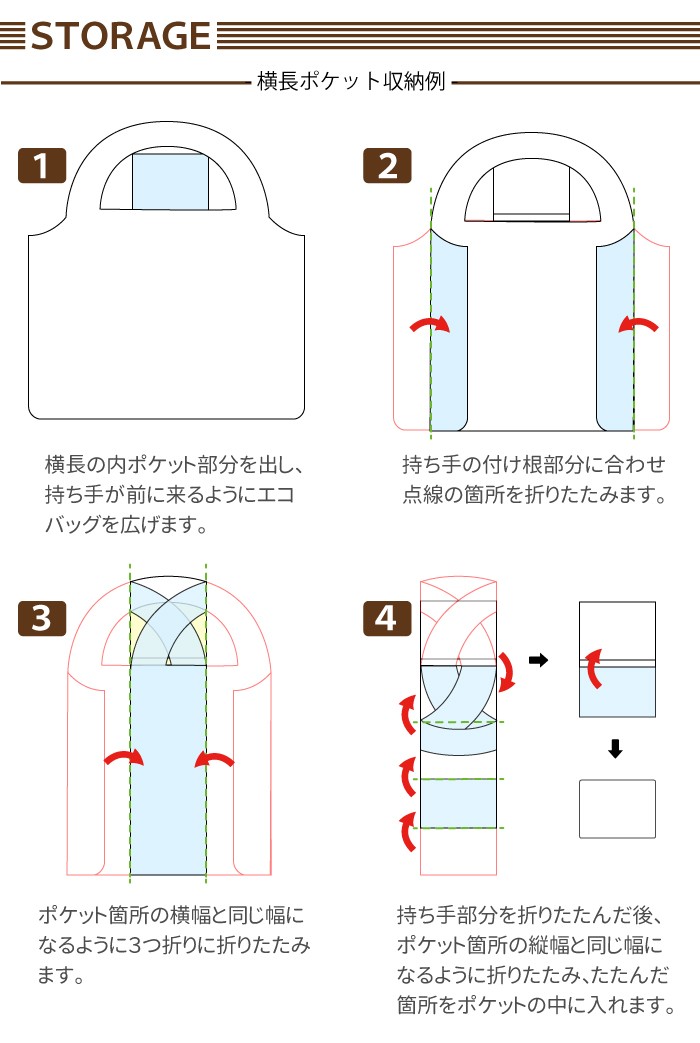 STORAGE

横長ポケット収納例

1

横長の内ポケット部分を出し、持ち手が前に来るようにエコバッグを広げます。

2

持ち手の付け根部分に合わせ点線の箇所を折りたたみます。

3

ポケット箇所の横幅と同じ幅になるように3つ折りに折りたたみます。

4

持ち手部分を折りたたんだ後、ポケット箇所の縦幅と同じ幅になるように折りたたみ、たたんだ箇所をポケットの中に入れます。