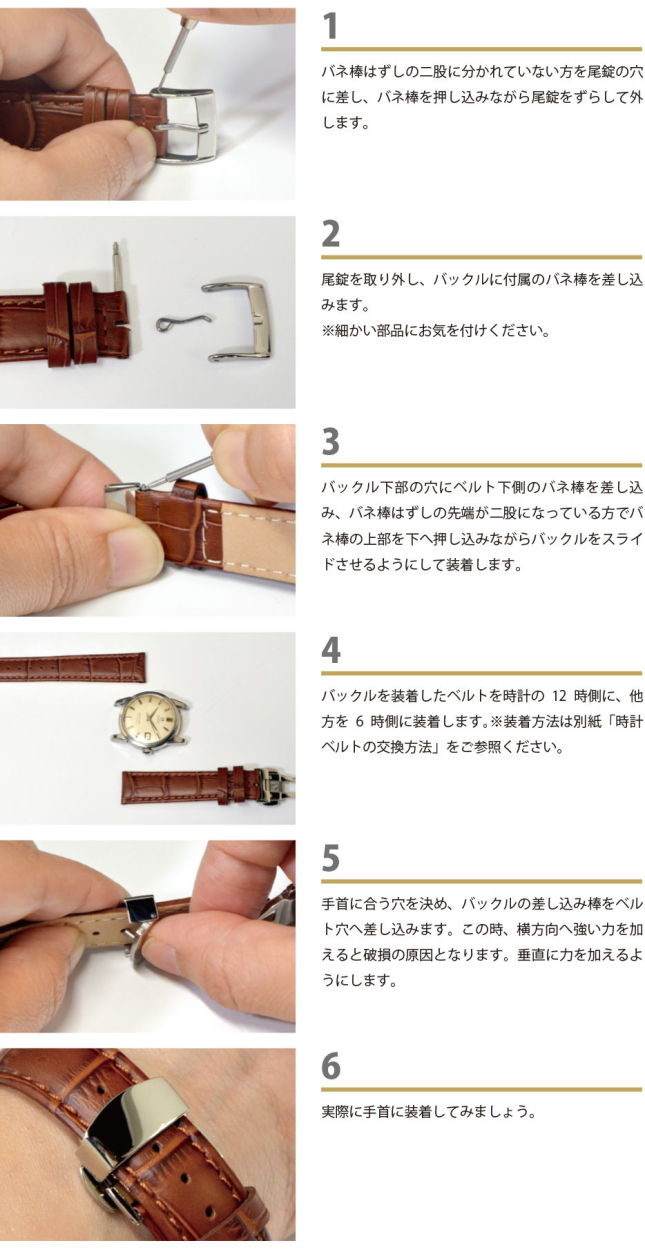 1

バネ棒はずしの二股に分かれていない方を尾錠の穴に差し、バネ棒を押し込みながら尾錠をずらして外します。

2

尾錠を取り外し、バックルに付属のバネ棒を差し込みます。
※細かい部品にお気を付けください。

3

バックル下部の穴にベルト下側のバネ棒を差し込み、バネ棒はずしの先端が二股になっている方でバネ棒の上部を下へ押し込みながらバックルをスライドさせるようにして装着します。

4

バックルを装着したベルトを時計の 12 時側に、他方を 6 時側に装着します。※装着方法は別紙「時計ベルトの交換方法」をご参照ください。

5

手首に合う穴を決め、バックルの差し込み棒をベルト穴へ差し込みます。この時、横方向へ強い力を加えると破損の原因となります。垂直に力を加えるようにします。

6

実際に手首に装着してみましょう。