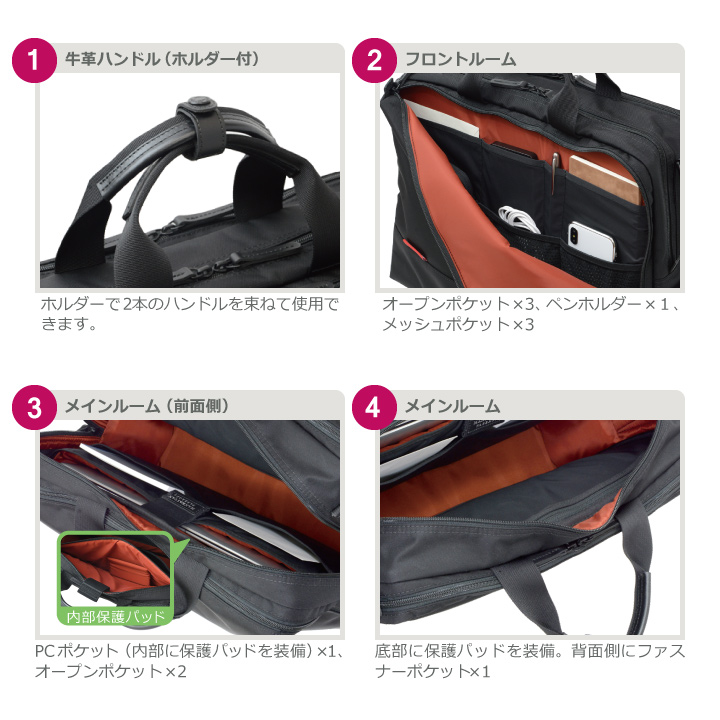 1 牛革ハンドル（ホルダー付）

ホルダーで2本のハンドルを束ねて使用できます。

2 フロントルーム

オープンポケット×3、ペンホルダー×１、メッシュポケット×3

3 メインルーム（前面側）

内部保護パッド

PCポケット（内部に保護パッドを装備）×1、オープンポケット×2

4 メインルーム

底部に保護パッドを装備。背面側にファスナーポケット×1