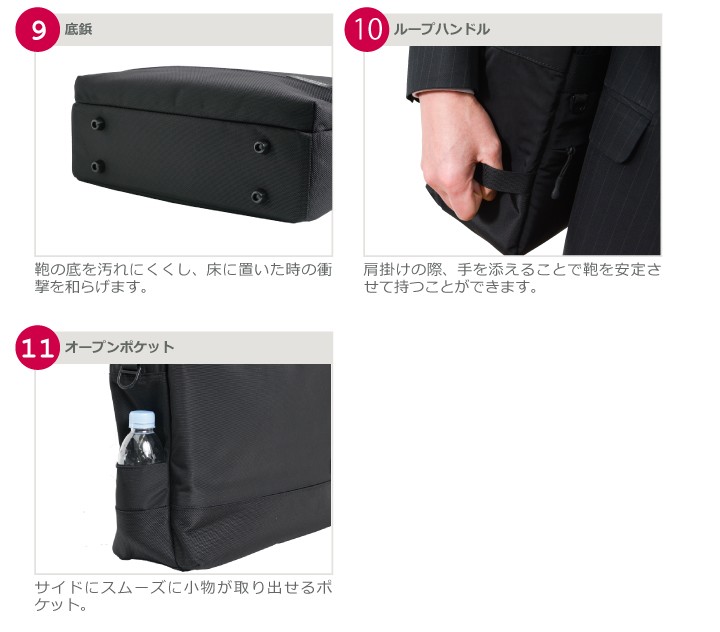 9 底鋲

鞄の底を汚れにくくし、床に置いた時の衝撃を和らげます。

10 ループハンドル

肩掛けの際、手を添えることで鞄を安定させて持つことができます。

11 オープンポケット

サイドにスムーズに小物が取り出せるポケット。