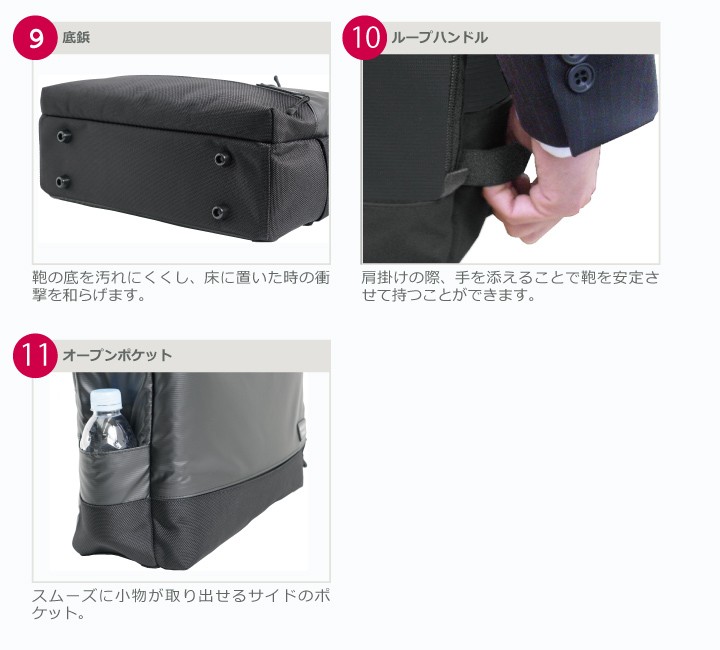 9 底鋲

鞄の底を汚れにくくし、床に置いた時の衝撃を和らげます。

10 ループハンドル

肩掛けの際、手を添えることで鞄を安定させて持つことができます。

11 オープンポケット

スムーズに小物が取り出せるサイドのポケット。