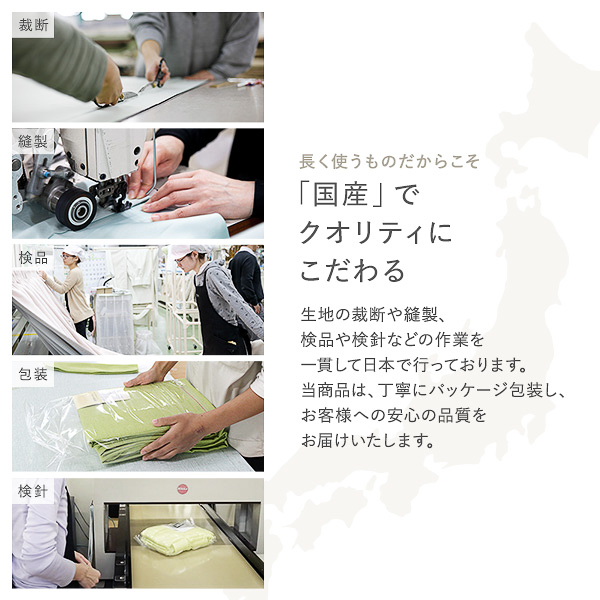 裁断

縫製

検品

包装

検針

長く使うものだからこそ

「国産」で
クオリティに
こだわる

生地の裁断や縫製、
検品や検針などの作業を
一貫して日本で行っております。
当商品は、丁寧にパッケージ包装し、
お客様への安心の品質を
お届けいたします。