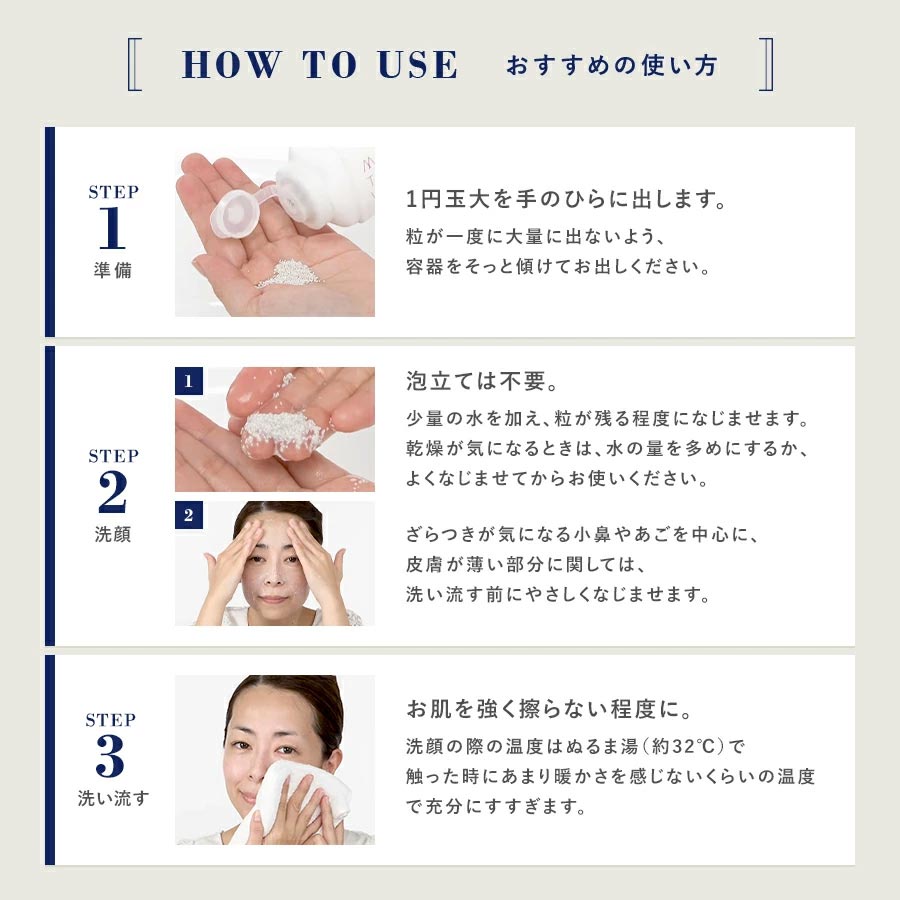 HOW TO USE おすすめの使い方

STEP
1
準備

1円玉大を手のひらに出します。
粒が一度に大量に出ないよう、容器をそっと傾けてお出しください。

STEP
2
洗顔

1

2

泡立ては不要。
少量の水を加え、粒が残る程度になじませます。乾燥が気になるときは、水の量を多めにするか、よくなじませてからお使いください。

ざらつきが気になる小鼻やあごを中心に、皮膚が薄い部分に関しては、洗い流す前にやさしくなじませます。

STEP
3
洗い流す

お肌を強く擦らない程度に。
洗顔の際の温度はぬるま湯（約32℃）で触った時にあまり暖かさを感じないくらいの温度で充分にすすぎます。