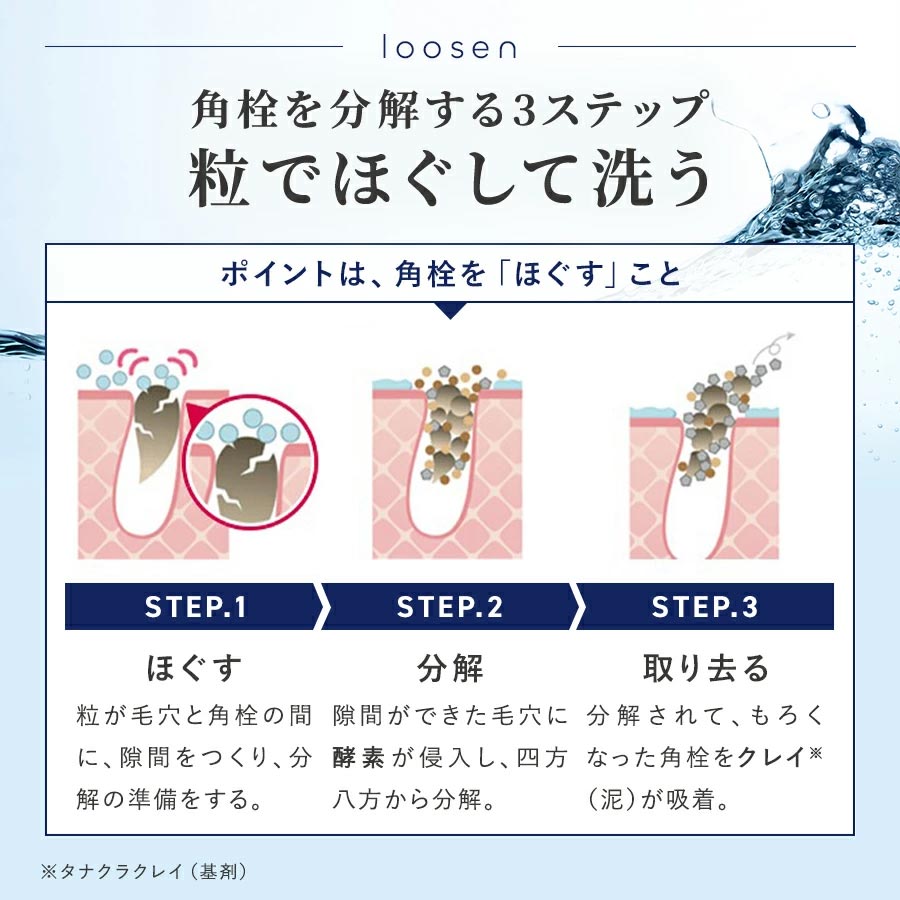 loosen

角栓を分解する3ステップ
粒でほぐして洗う

ポイントは、角栓を「ほぐす」こと

STEP.1
ほぐす
粒が毛穴と角栓の間に、隙間をつくり、分解の準備をする。

STEP.2
分解
隙間ができた毛穴に酵素が侵入し、四方八方から分解。

STEP.3
取り去る
分解されて、もろくなった角栓をクレイ※（泥）が吸着。

※タナクラクレイ（基剤）