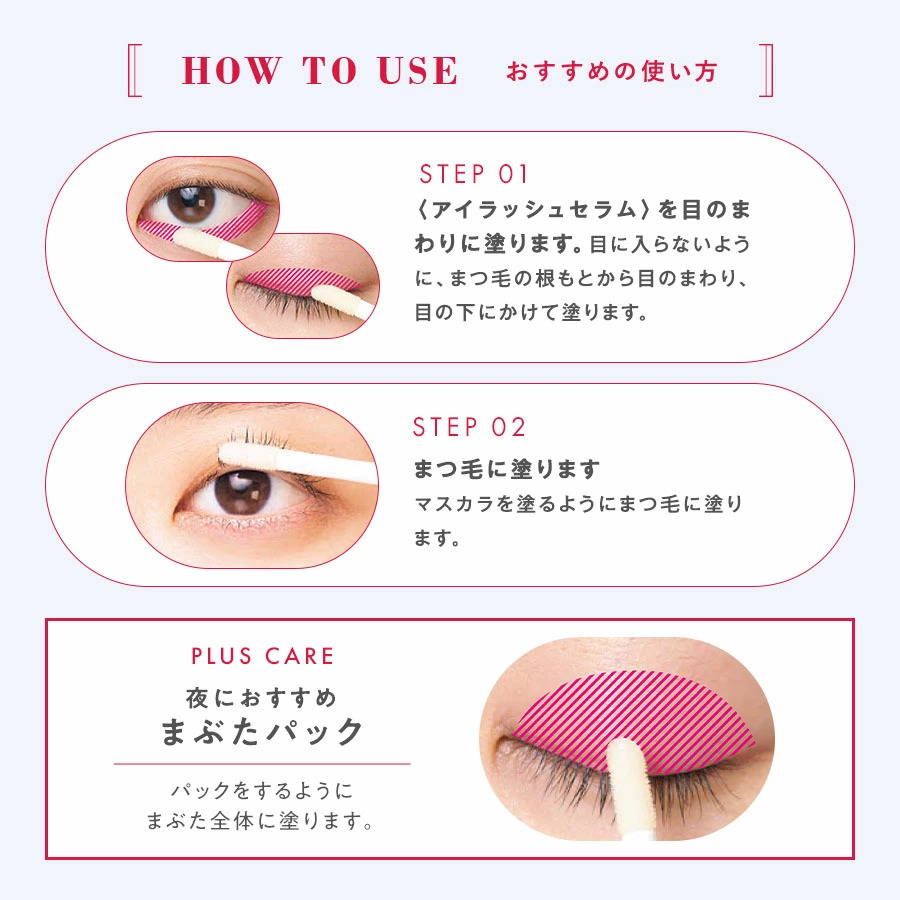 HOW TO USE おすすめの使い方

STEP 01
〈アイラッシュセラム〉を目のまわりに塗ります。目に入らないように、まつ毛の根もとから目のまわり、目の下にかけて塗ります。

STEP 02
まつ毛に塗ります
マスカラを塗るようにまつ毛に塗ります。

PLUS CARE
夜におすすめ
まぶたパック
パックをするように
まぶた全体に塗ります。