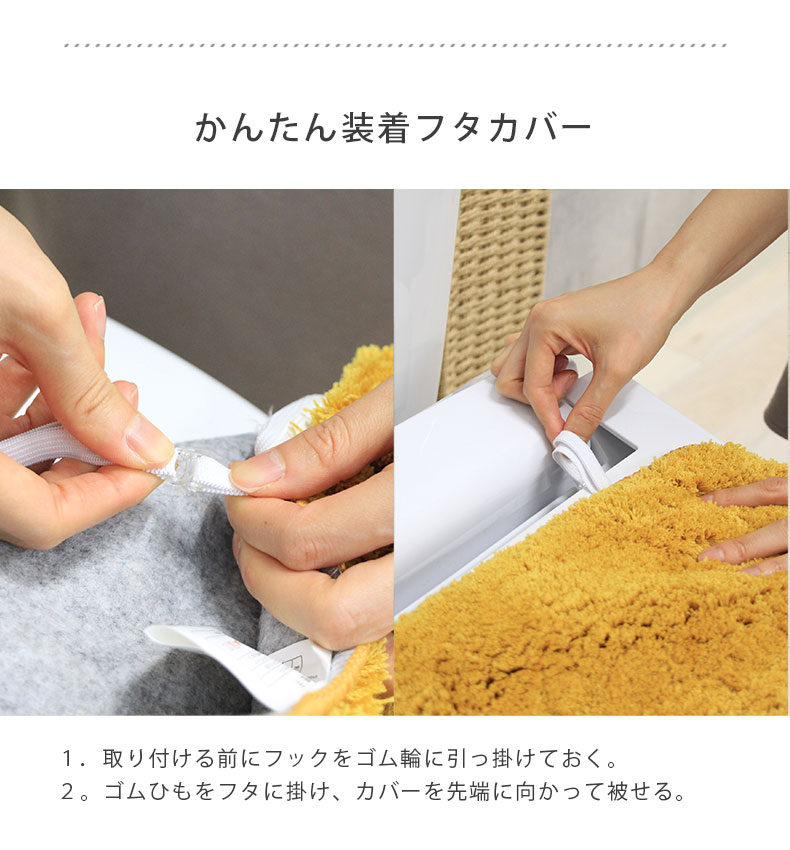 かんたん装着フタカバー

1．取り付ける前にフックをゴム輪に引っ掛けておく。
2。ゴムひもをフタに掛け、カバーを先端に向かって被せる。