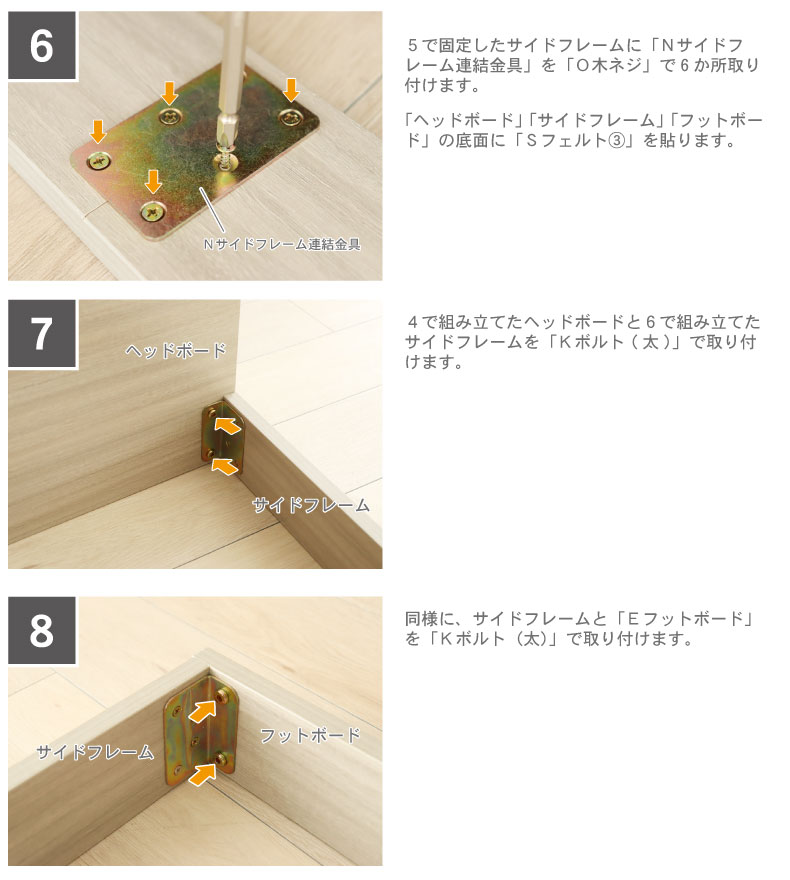 6

Nサイドフレーム連結金具

５で固定したサイドフレームに「Nサイドフレーム連結金具」を「O木ネジ」で６か所取り付けます。

「ヘッドボード」「サイドフレーム」「フットボード」の底面に「Sフェルト③」を貼ります。

7

ヘッドボード

サイドフレーム

４で組み立てたヘッドボードと６で組み立てたサイドフレームを「Kボルト（太）」で取り付けます。

8

サイドフレーム

フットボード

同様に、サイドフレームと「Eフットボード」を「Kボルト（太）」で取り付けます。