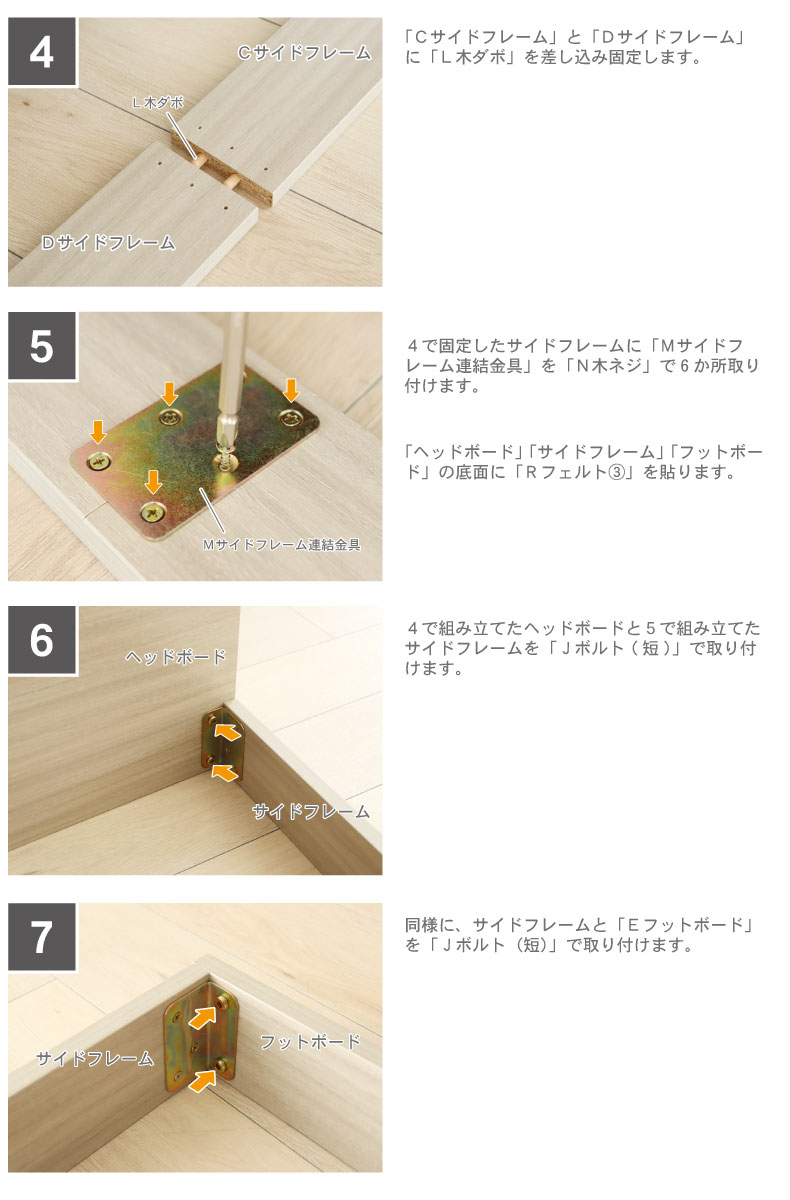 4

Cサイドフレーム

L木ダボ

Dサイドフレーム

「Cサイドフレーム」と「Dサイドフレーム」に「L木ダボ」を差し込み固定します。

5

Mサイドフレーム連結金具

４で固定したサイドフレームに「Mサイドフレーム連結金具」を「N木ネジ」で６か所取り付けます。

「ヘッドボード」「サイドフレーム」「フットボード」の底面に「Rフェルト③」を貼ります。

6

ヘッドボード

サイドフレーム

４で組み立てたヘッドボードと５で組み立てたサイドフレームを「Jボルト（短）」で取り付けます。

7

サイドフレーム

フットボード

同様に、サイドフレームと「Eフットボード」を「Jボルト（短）」で取り付けます。