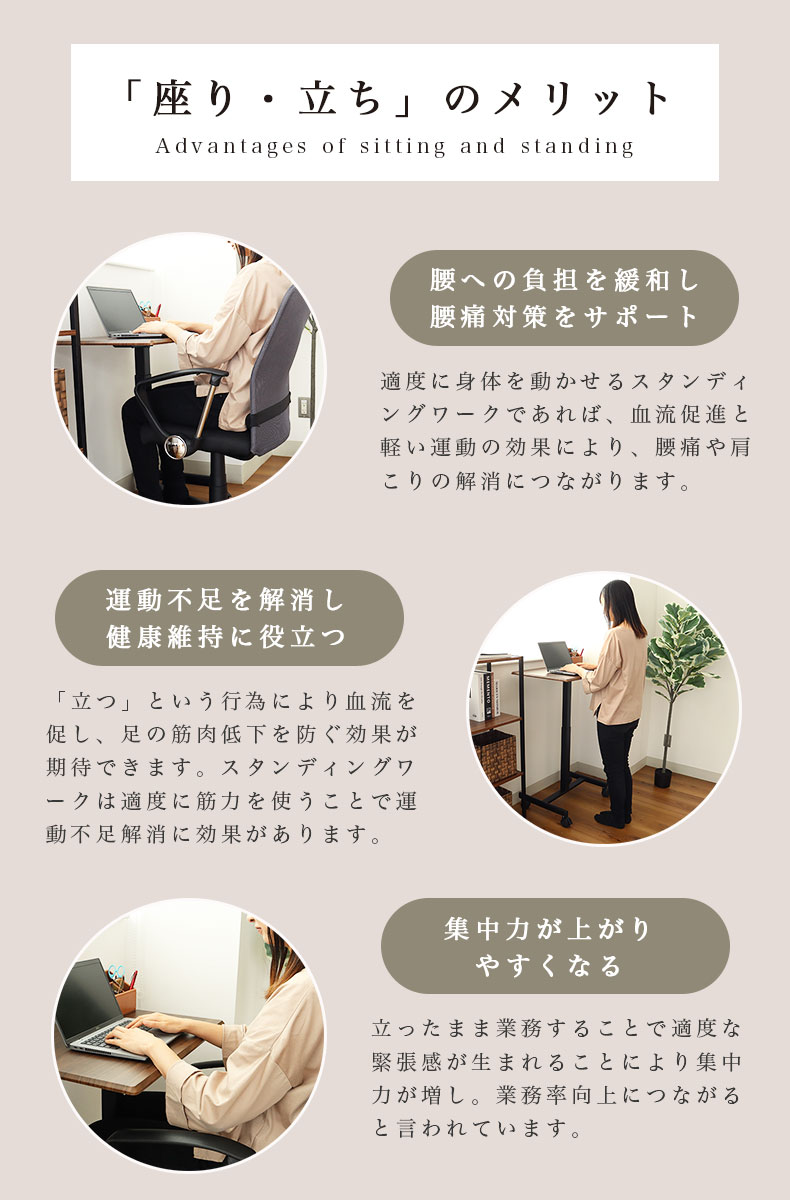 「座り・立ち」のメリット
Advantages of sitting and standing

腰への負担を緩和し
腰痛対策をサポート

適度に身体を動かせるスタンディングワークであれば、血流促進と軽い運動の効果により、腰痛や肩こりの解消につながります。

運動不足を解消し
健康維持に役立つ

「立つ」という行為により血流を促し、足の筋肉低下を防ぐ効果が期待できます。スタンディングワークは適度に筋力を使うことで運動不足解消に効果があります。

集中力が上がり
やすくなる

立ったまま業務することで適度な緊張感が生まれることにより集中力が増し。業務率向上につながると言われています。