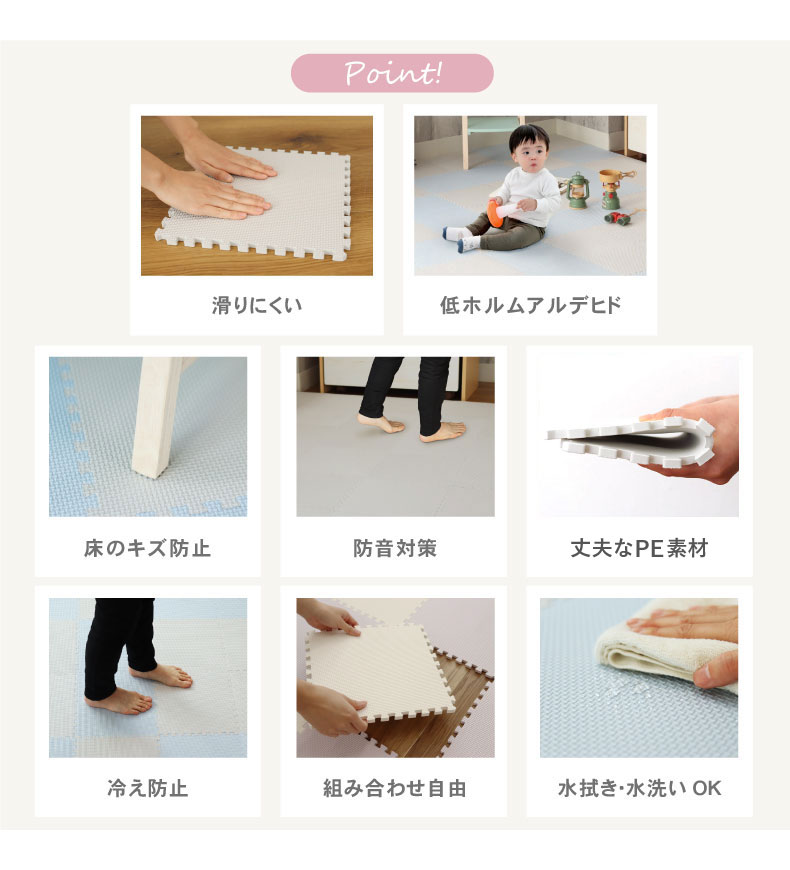 Point!

滑りにくい

低ホルムアルデヒド

床のキズ防止

防音対策

丈夫なPE素材

冷え防止

組み合わせ自由

水拭き･水洗い OK