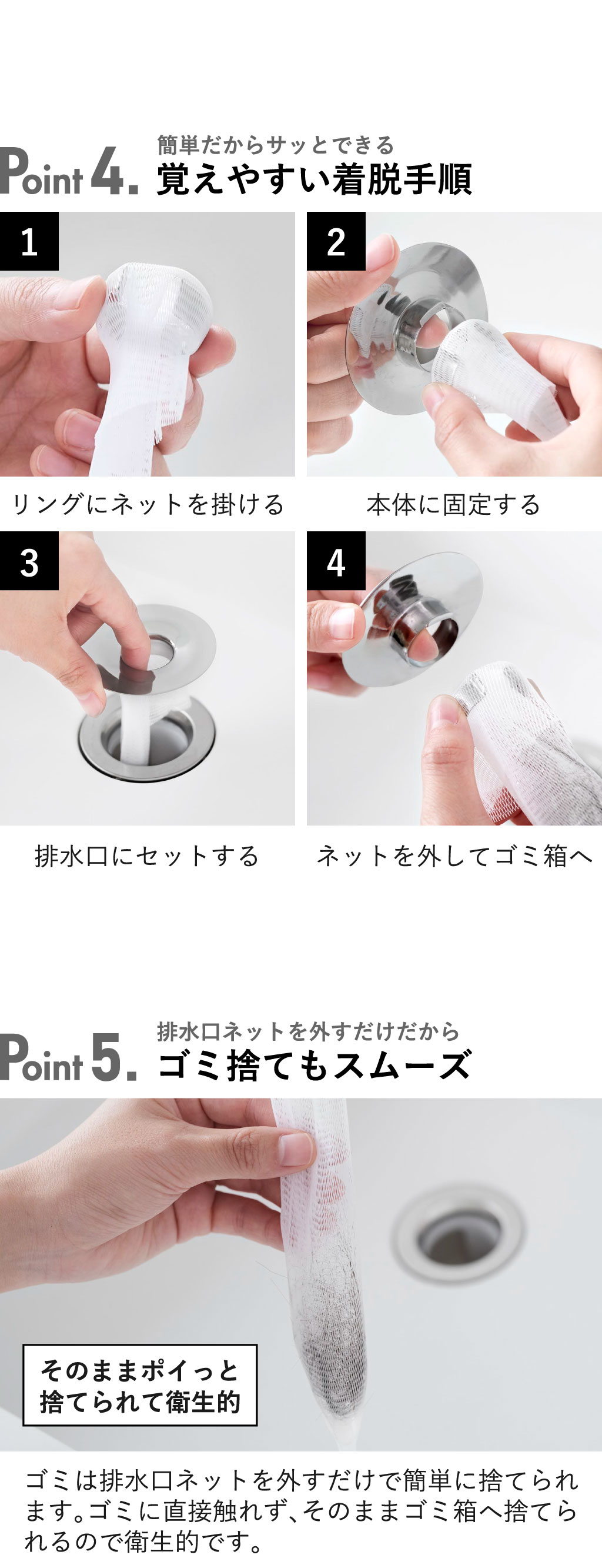 Point 4. 簡単だからサッとできる
覚えやすい着脱手順

1
リングにネットを掛ける

2
本体に固定する

3
排水口にセットする

4
ネットを外してゴミ箱へ

Point 5. 排水口ネットを外すだけだから
ゴミ捨てもスムーズ

そのままポイっと
捨てられて衛生的

ゴミは排水口ネットを外すだけで簡単に捨てられます。ゴミに直接触れず、そのままゴミ箱へ捨てられるので衛生的です。