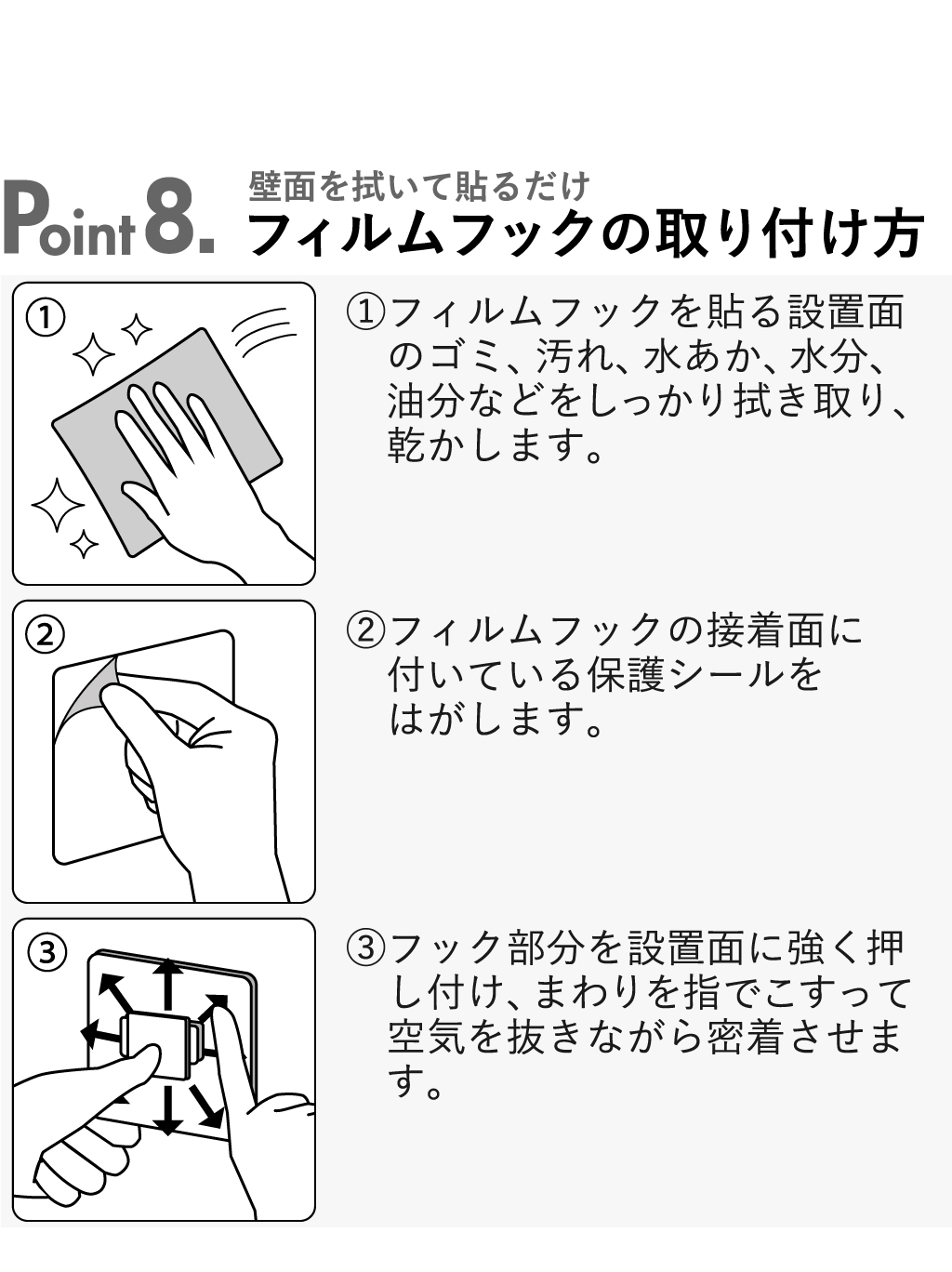 Point 8. 壁面を拭いて貼るだけ
フィルムフックの取り付け方

①

①フィルムフックを貼る設置面のゴミ、汚れ、水あか、水分、油分などをしっかり拭き取り、乾かします。

②

②フィルムフックの接着面に付いている保護シールをはがします。

③

③フック部分を設置面に強く押し付け、まわりを指でこすって空気を抜きながら密着させます。