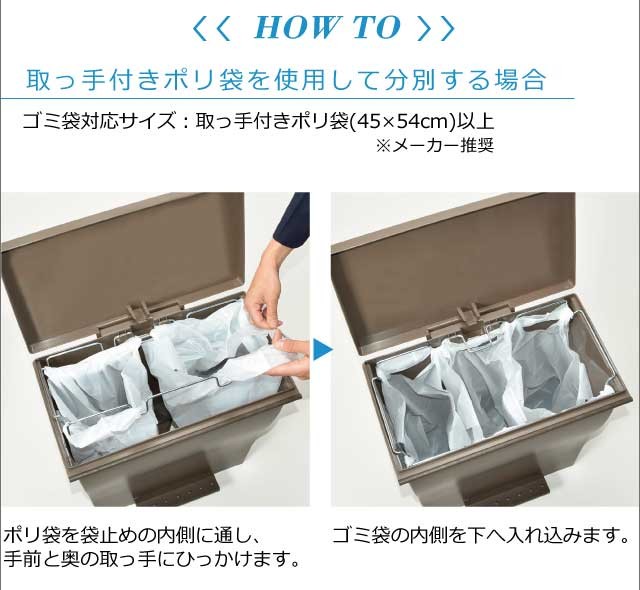 〈〈 HOW TO 〉〉

取っ手付きポリ袋を使用して分別する場合

ゴミ袋対応サイズ：取っ手付きポリ袋(45×54cm)以上
※メーカー推奨

ポリ袋を袋止めの内側に通し、手前と奥の取っ手にひっかけます。

ゴミ袋の内側を下へ入れ込みます。