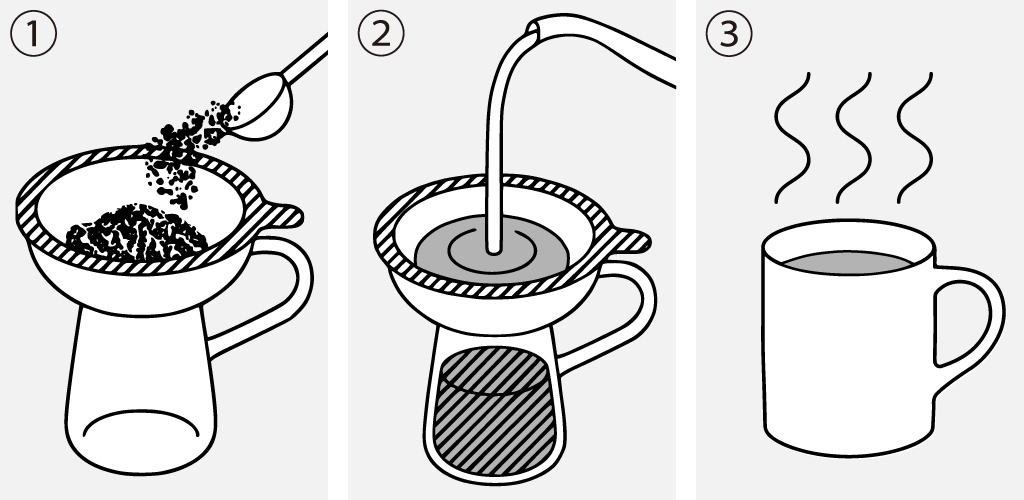 ①

②

③