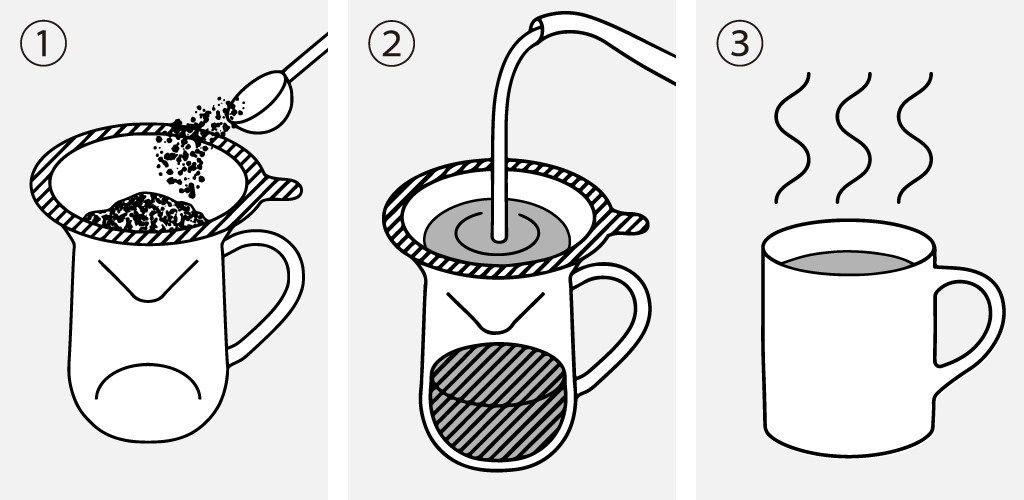 ①

②

③