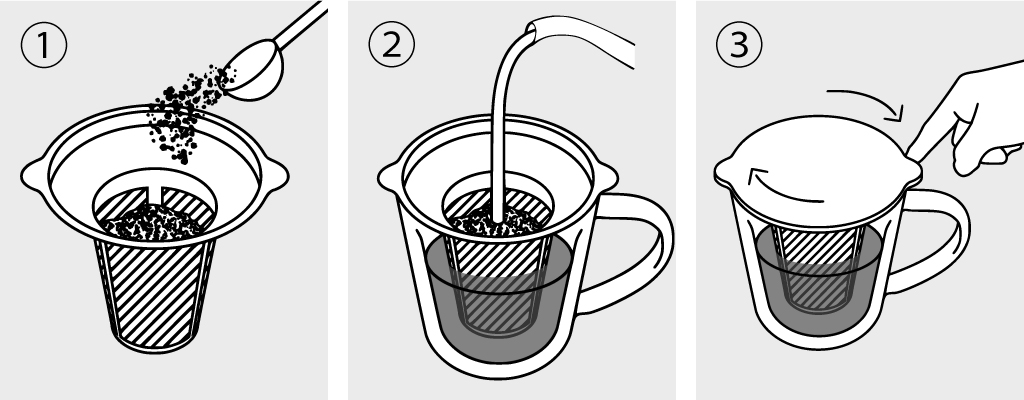 ①

②

③