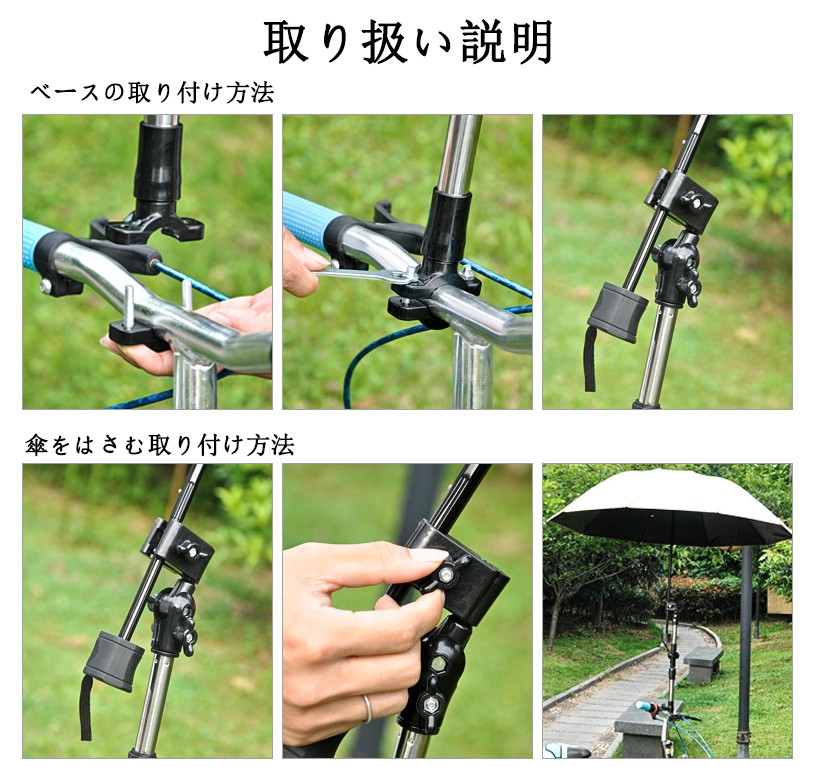 取り扱い説明

ベースの取り付け方法

傘をはさむ取り付け方法