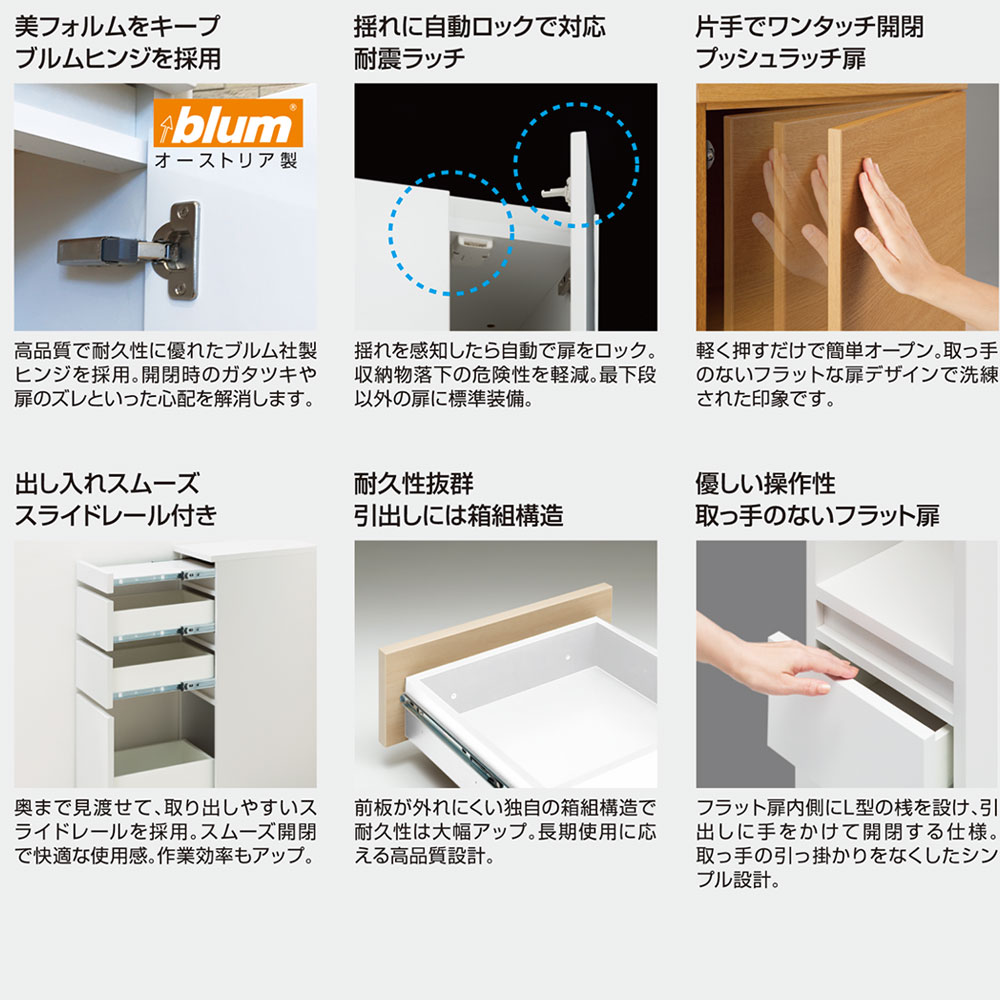 美フォルムをキープ
ブルムヒンジを採用

blum®
オーストリア製

高品質で耐久性に優れたブルム社製ヒンジを採用。開閉時のガタツキや扉のズレといった心配を解消します。

揺れに自動ロックで対応
耐震ラッチ

揺れを感知したら自動で扉をロック。収納物落下の危険性を軽減。最下段以外の扉に標準装備。

片手でワンタッチ開閉
プッシュラッチ扉

軽く押すだけで簡単オープン。取っ手のないフラットな扉デザインで洗練された印象です。

出し入れスムーズ
スライドレール付き

奥まで見渡せて、取り出しやすいスライドレールを採用。スムーズ開閉で快適な使用感。作業効率もアップ。

耐久性抜群
引出しには箱組構造

前板が外れにくい独自の箱組構造で耐久性は大幅アップ。長期使用に応える高品質設計。

優しい操作性
取っ手のないフラット扉

フラット扉内側にL型の桟を設け、引出しに手をかけて開閉する仕様。取っ手の引っ掛かりをなくしたシンプル設計。