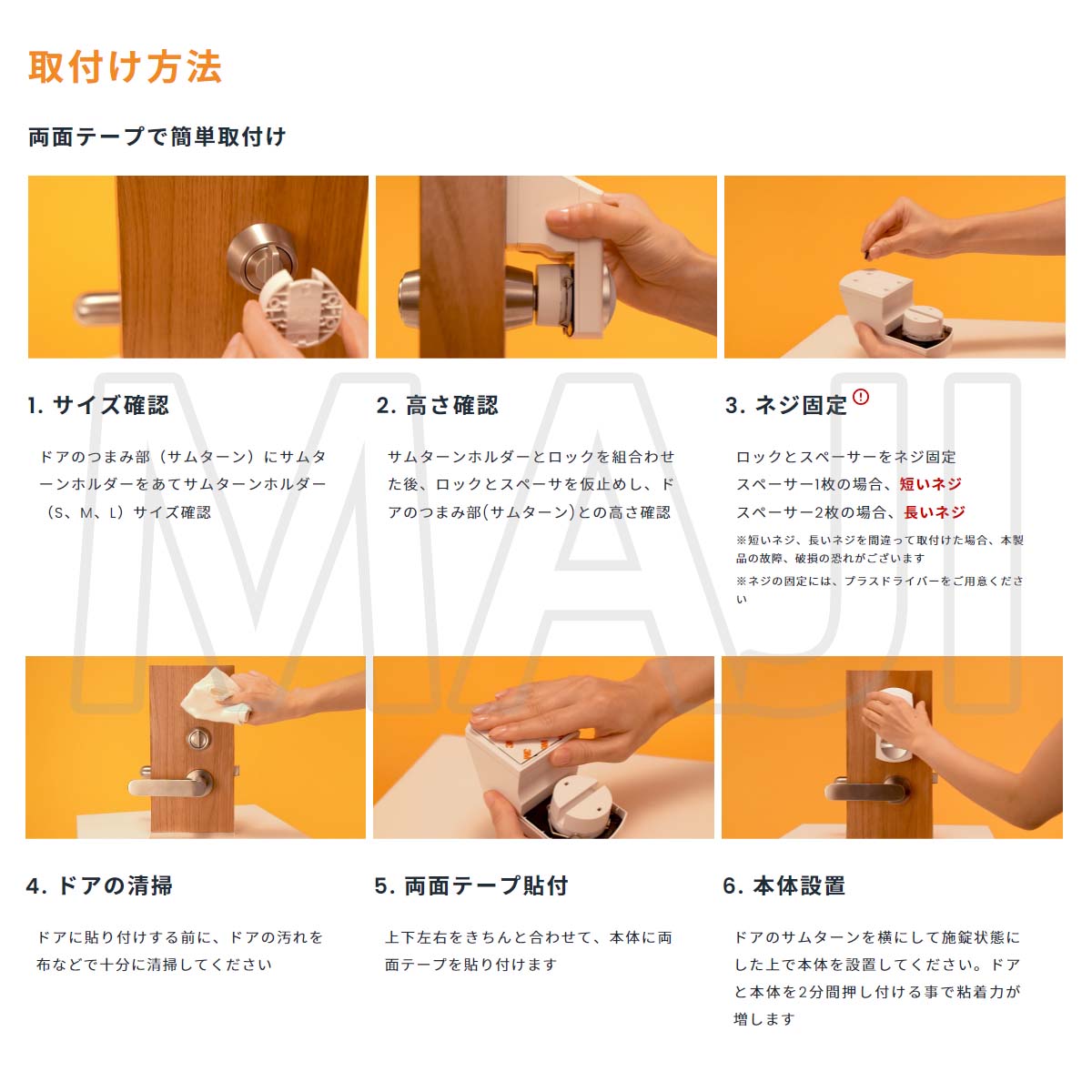 取付け方法

両面テープで簡単取付け

1. サイズ確認

ドアのつまみ部（サムターン）にサムターンホルダーをあてサムターンホルダー（S、M、L）サイズ確認

2. 高さ確認

サムターンホルダーとロックを組合わせた後、ロックとスペーサを仮止めし、ドアのつまみ部(サムターン)との高さ確認

3. ネジ固定

ロックとスペーサーをネジ固定
スペーサー1枚の場合、短いネジ
スペーサー2枚の場合、長いネジ

※短いネジ、長いネジを間違って取付けた場合、本製品の故障、破損の恐れがございます
※ネジの固定には、プラスドライバーをご用意ください

MAJI

4. ドアの清掃

ドアに貼り付けする前に、ドアの汚れを布などで十分に清掃してください

5. 両面テープ貼付

上下左右をきちんと合わせて、本体に両面テープを貼り付けます

6. 本体設置

ドアのサムターンを横にして施錠状態にした上で本体を設置してください。ドアと本体を2分間押し付ける事で粘着力が増します