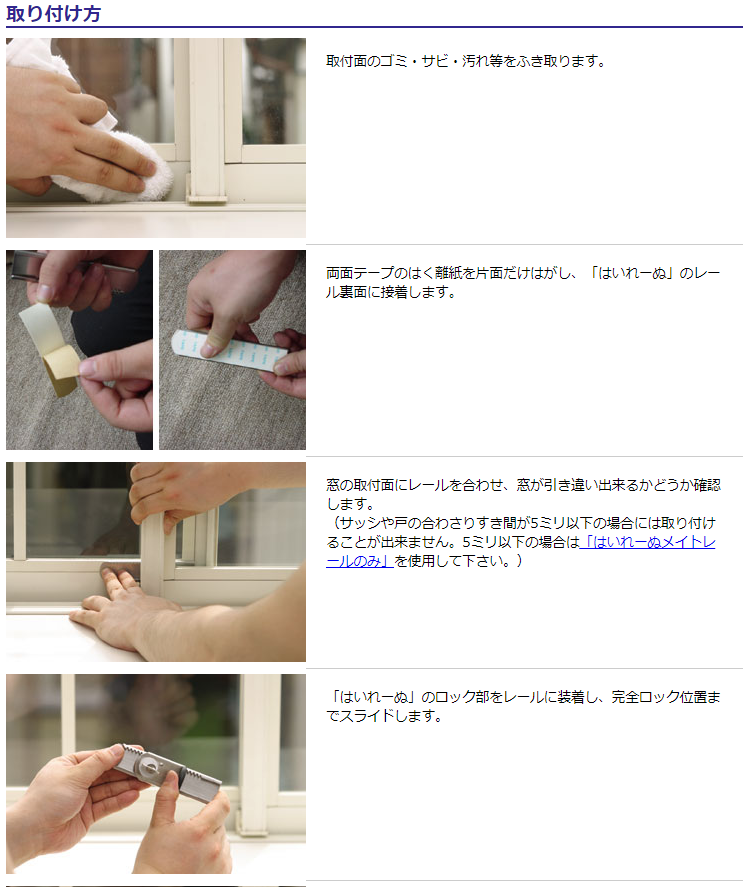 取り付け方

取付面のゴミ・サビ・汚れ等をふき取ります。

両面テープのはく離紙を片面だけはがし、「はいれーぬ」のレール裏面に接着します。

窓の取付面にレールを合わせ、窓が引き違い出来るかどうか確認します。
（サッシや戸の合わさりすき間が5ミリ以下の場合には取り付けることが出来ません。5ミリ以下の場合は「はいれーぬメイトレールのみ」を使用して下さい。）

「はいれーぬ」のロック部をレールに装着し、完全ロック位置までスライドします。