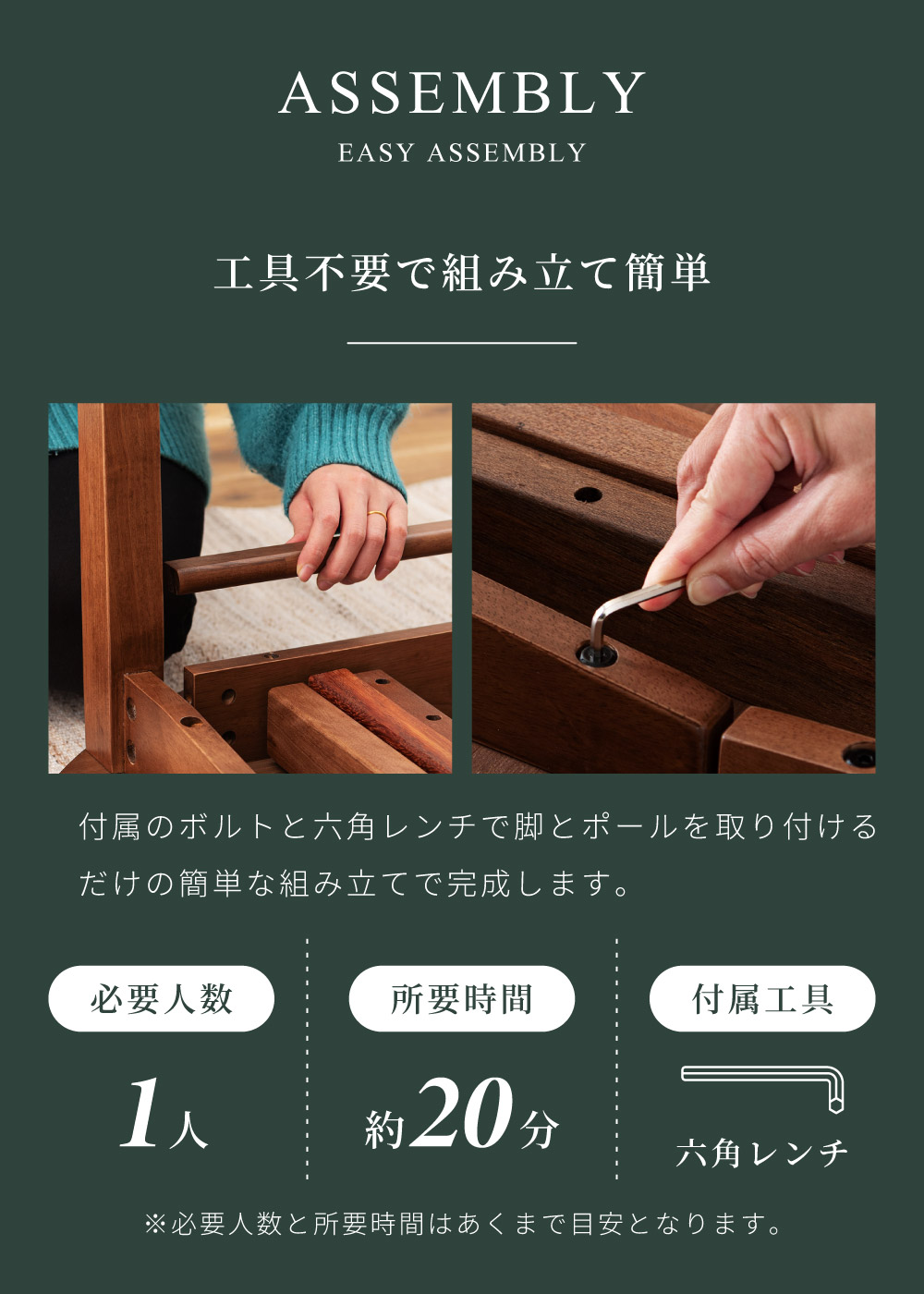 ASSEMBLY
EASY ASSEMBLY

工具不要で組み立て簡単

付属のボルトと六角レンチで脚とポールを取り付けるだけの簡単な組み立てで完成します。

必要人数
1人

所要時間
約20分

付属工具
六角レンチ

※必要人数と所要時間はあくまで目安となります。