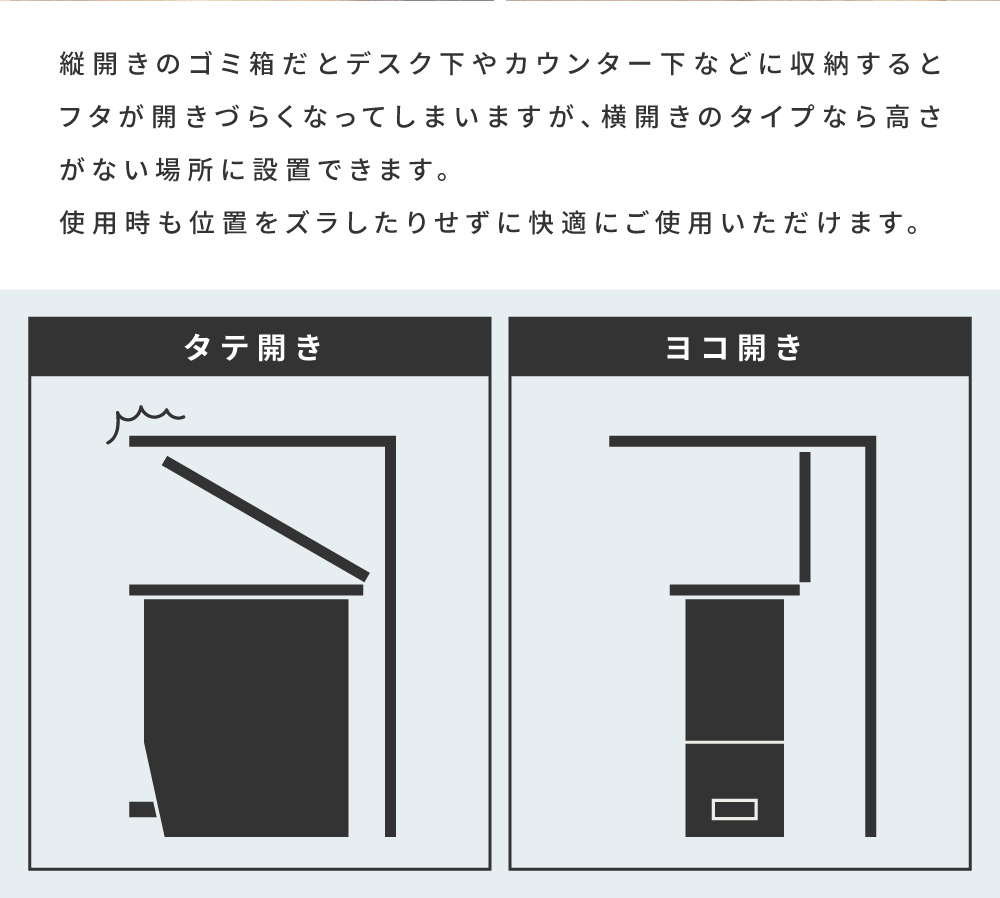 縦開きのゴミ箱だとデスク下やカウンター下などに収納するとフタが開きづらくなってしまいますが、横開きのタイプなら高さがない場所に設置できます。
使用時も位置をズラしたりせずに快適にご使用いただけます。

タテ開き

ヨコ開き