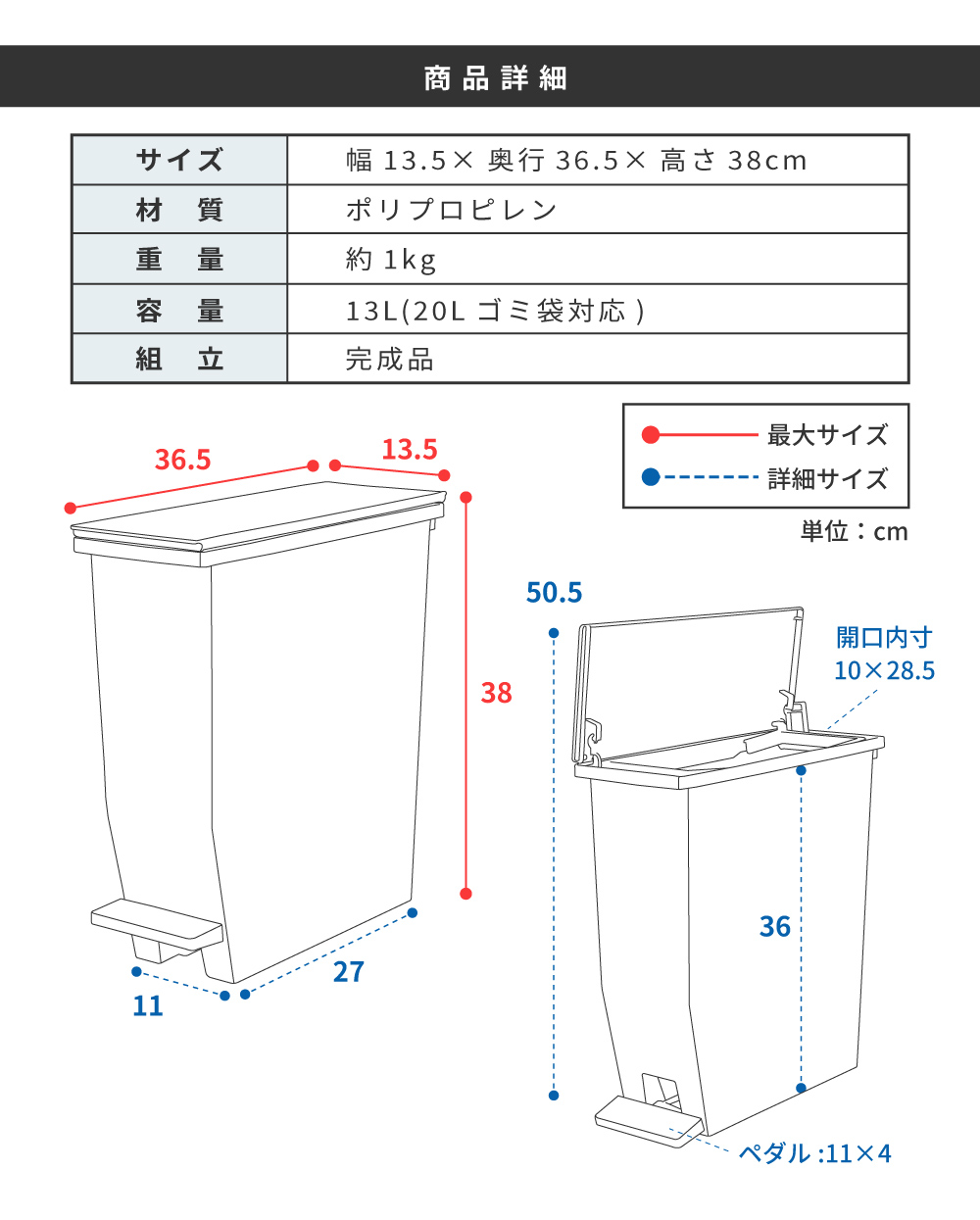 商品詳細

| サイズ | 幅 13.5× 奥行 36.5× 高さ 38cm |
|---|---|
| 材　質 | ポリプロピレン |
| 重　量 | 約 1kg |
| 容　量 | 13L(20L ゴミ袋対応 ) |
| 組　立 | 完成品 |

最大サイズ
詳細サイズ
単位：cm

36.5
13.5
38
27
11

50.5
開口内寸
10×28.5
36
ペダル :11×4