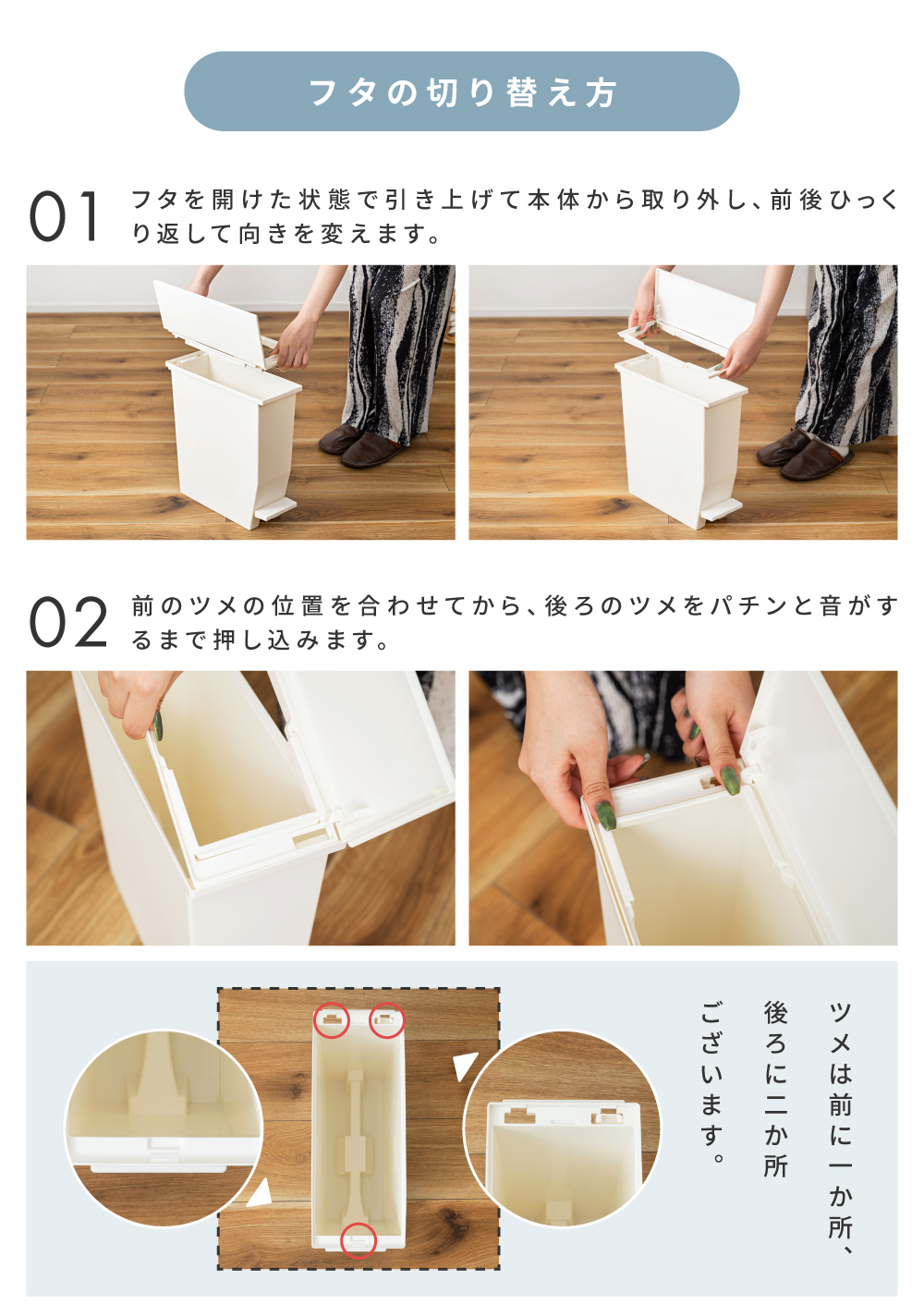 フタの切り替え方

01 フタを開けた状態で引き上げて本体から取り外し、前後ひっくり返して向きを変えます。

02 前のツメの位置を合わせてから、後ろのツメをパチンと音がするまで押し込みます。

ツメは前に一か所、後ろに二か所ございます。