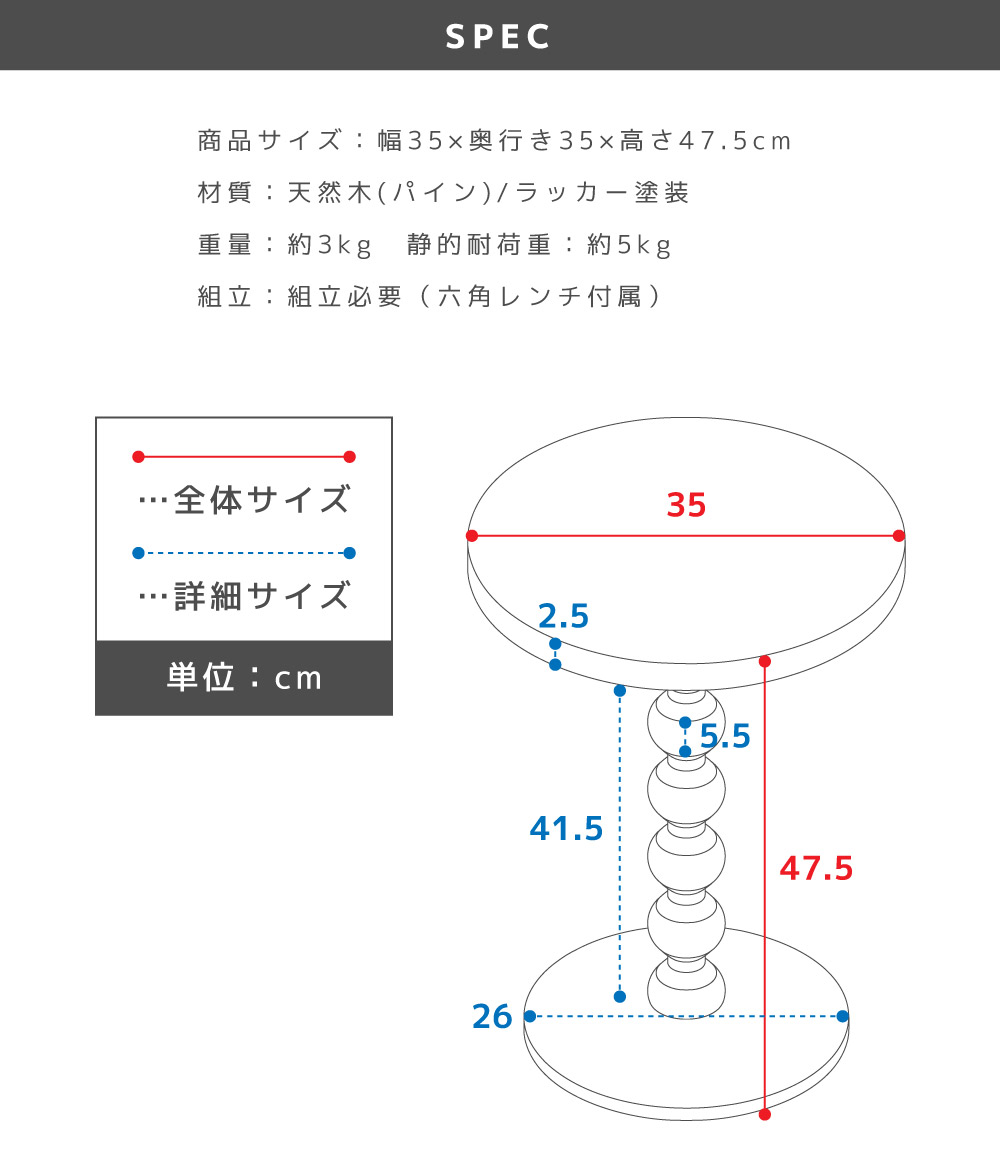 SPEC

商品サイズ：幅35×奥行き35×高さ47.5cm

材質：天然木(パイン)/ラッカー塗装

重量：約3kg　静的耐荷重：約5kg

組立：組立必要（六角レンチ付属）

…全体サイズ

…詳細サイズ

単位：cm

35

2.5

5.5

41.5

47.5

26