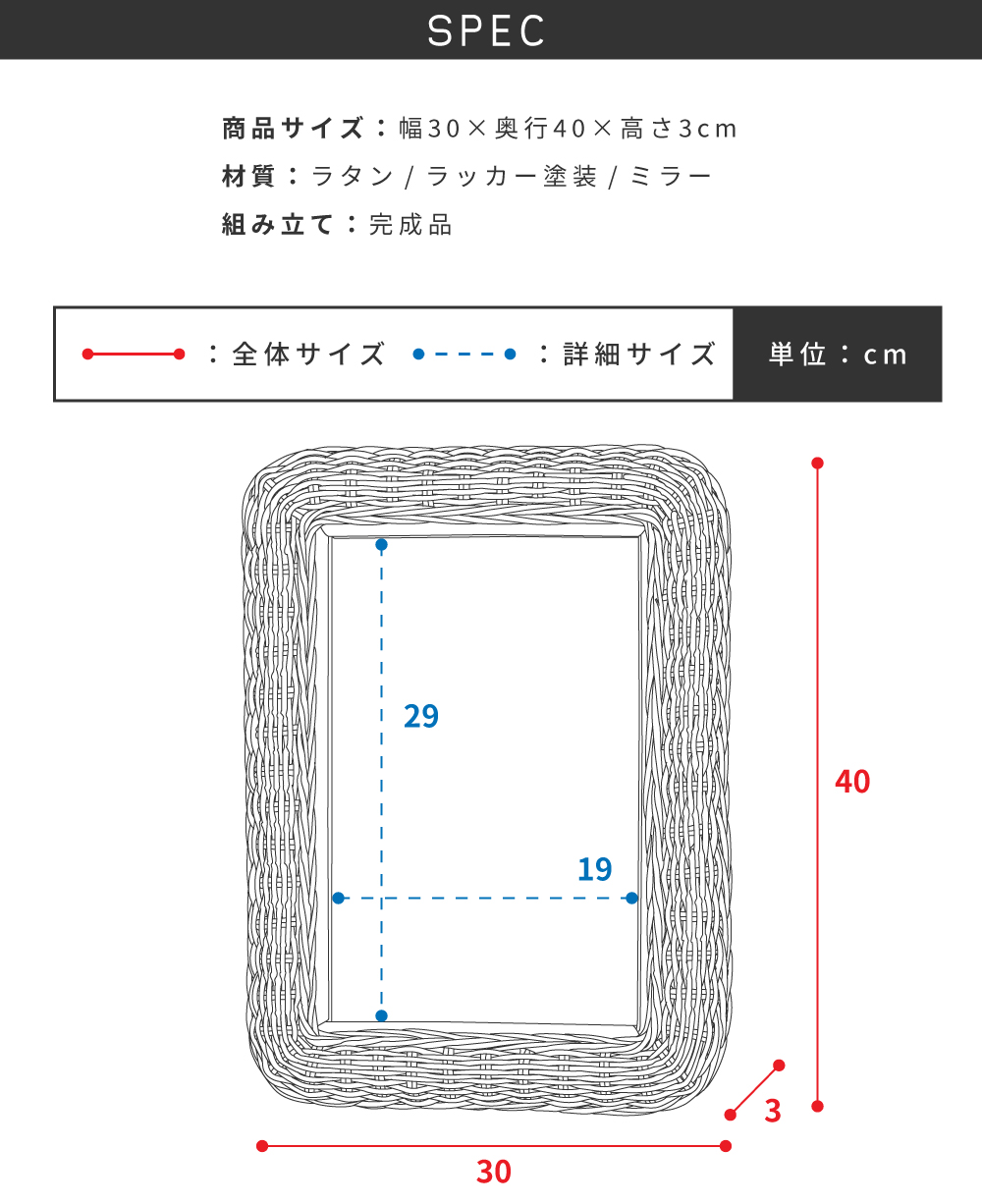 SPEC

商品サイズ：幅30×奥行40×高さ3cm
材質：ラタン / ラッカー塗装 / ミラー
組み立て：完成品

：全体サイズ ：詳細サイズ 単位：cm

29

19

40

3

30