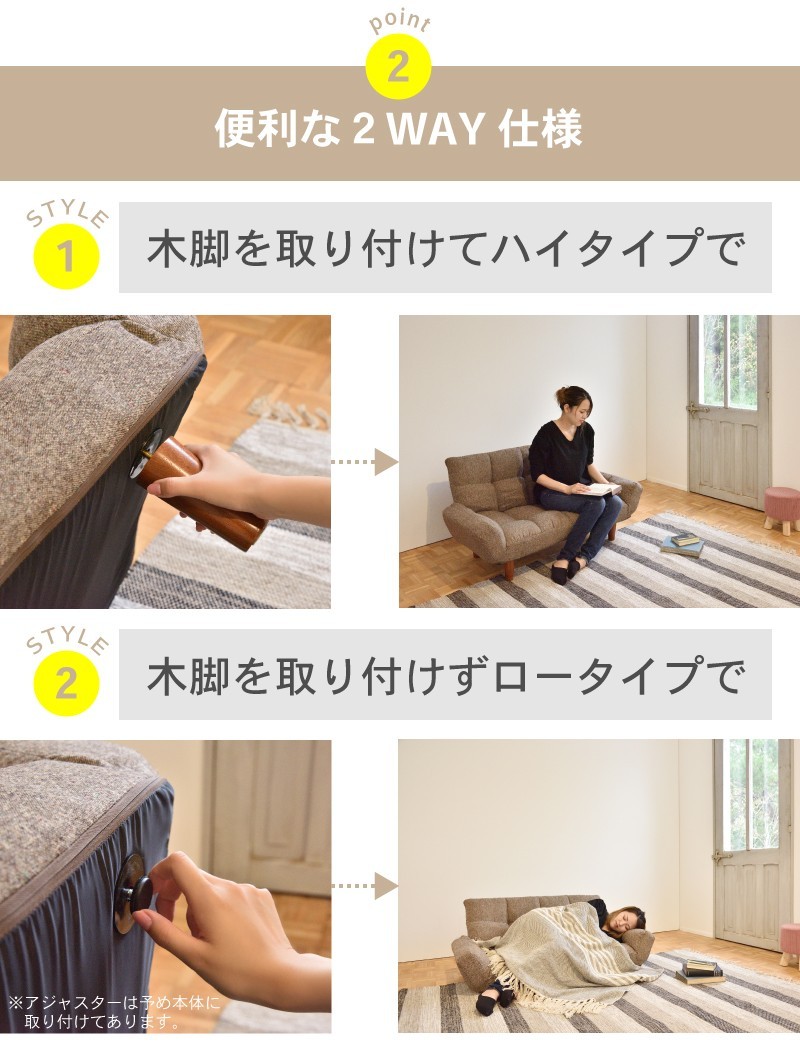 point
2

便利な 2 WAY 仕様

STYLE
1

木脚を取り付けてハイタイプで

STYLE
2

木脚を取り付けずロータイプで

※アジャスターは予め本体に取り付けてあります。