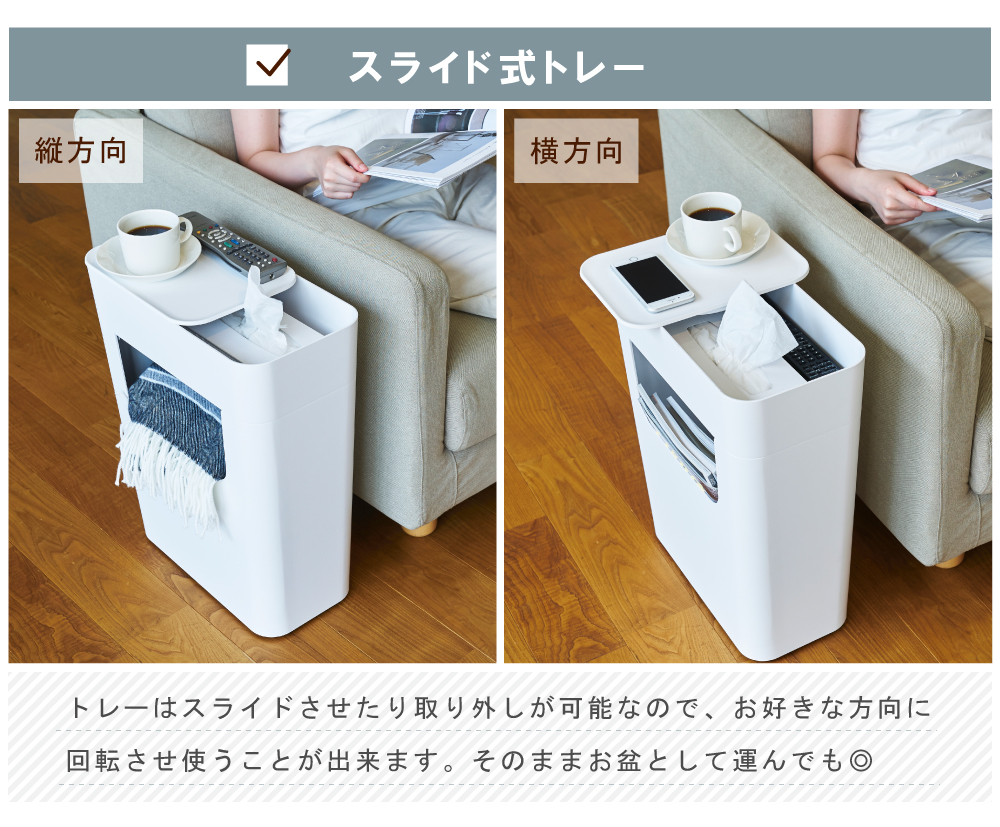 スライド式トレー

縦方向

横方向

トレーはスライドさせたり取り外しが可能なので、お好きな方向に回転させ使うことが出来ます。そのままお盆として運んでも◎