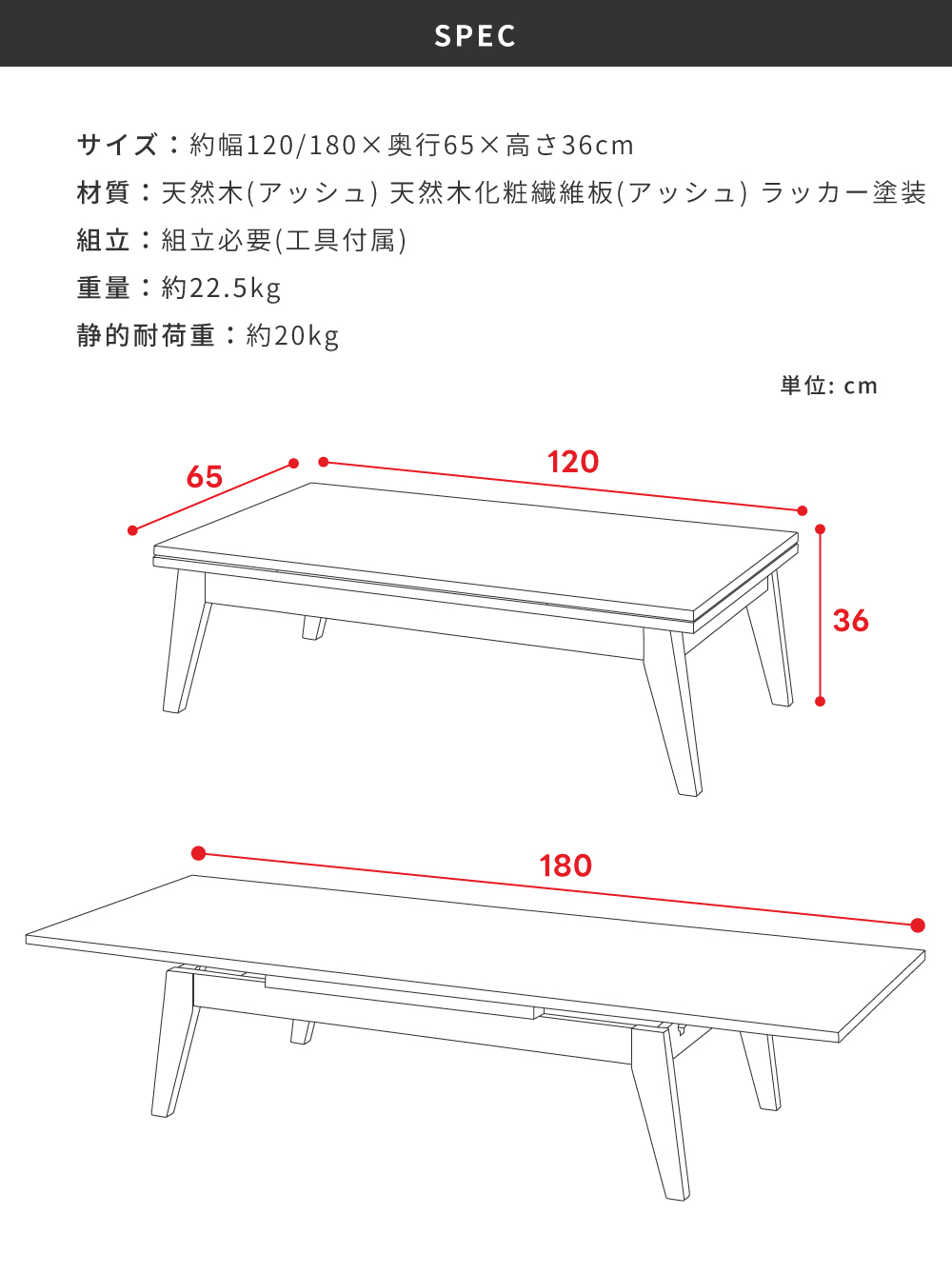 SPEC

サイズ：約幅120/180×奥行65×高さ36cm
材質：天然木(アッシュ) 天然木化粧繊維板(アッシュ) ラッカー塗装
組立：組立必要(工具付属)
重量：約22.5kg
静的耐荷重：約20kg

単位: cm

65
120
36

180