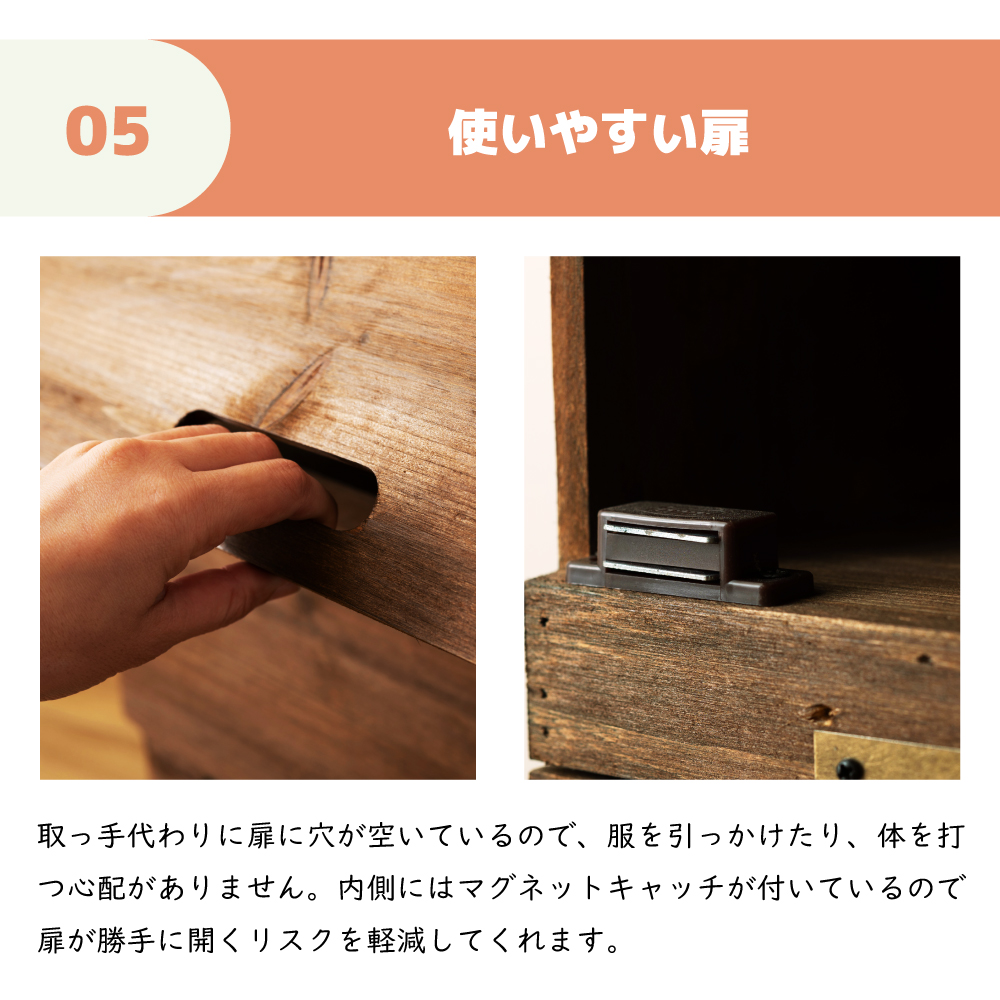 05

使いやすい扉

取っ手代わりに扉に穴が空いているので、服を引っかけたり、体を打つ心配がありません。内側にはマグネットキャッチが付いているので扉が勝手に開くリスクを軽減してくれます。