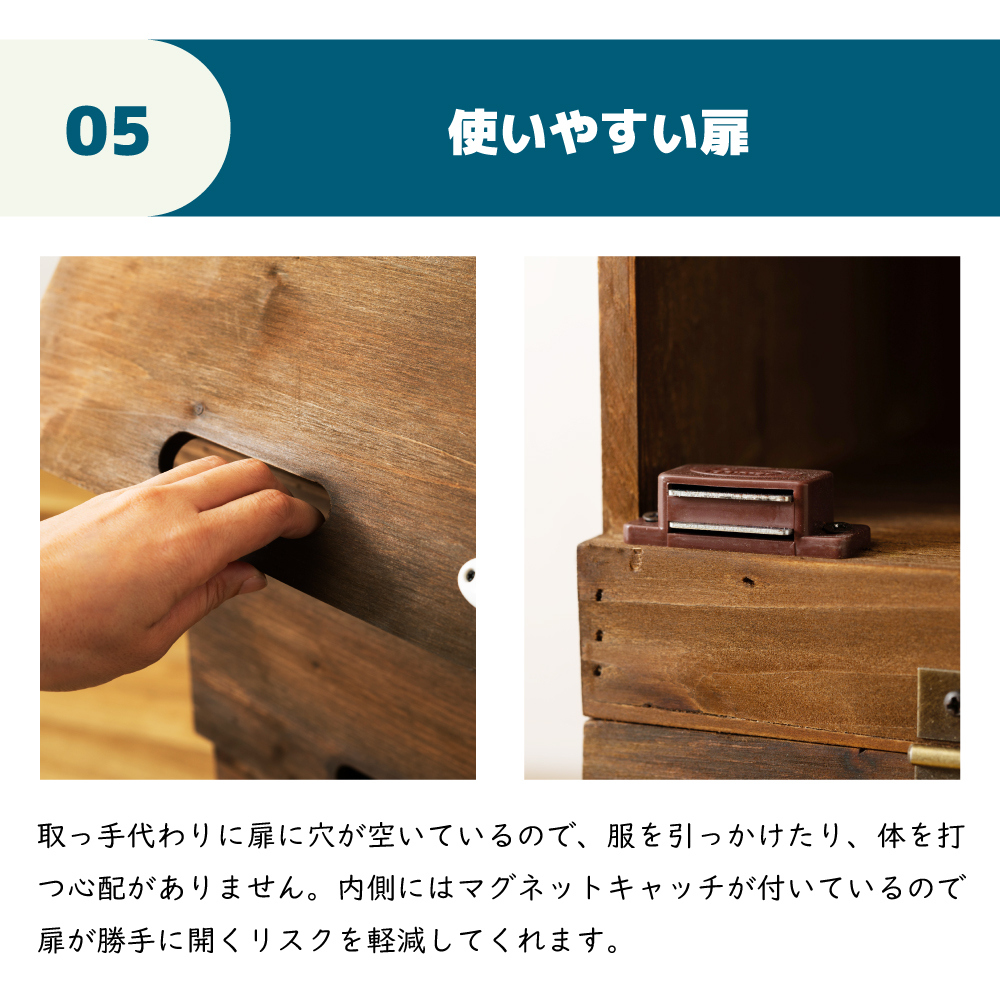 05

使いやすい扉

取っ手代わりに扉に穴が空いているので、服を引っかけたり、体を打つ心配がありません。内側にはマグネットキャッチが付いているので扉が勝手に開くリスクを軽減してくれます。