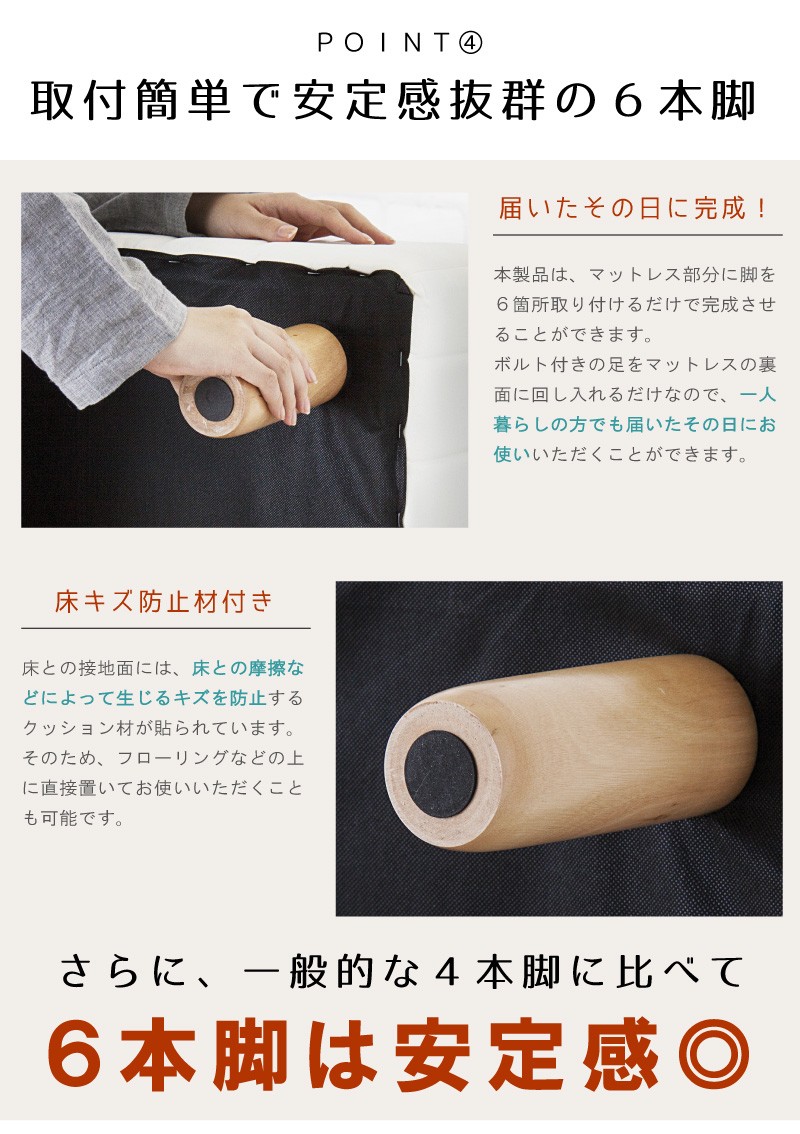 POINT④

取付簡単で安定感抜群の６本脚

届いたその日に完成！

本製品は、マットレス部分に脚を６箇所取り付けるだけで完成させることができます。
ボルト付きの足をマットレスの裏面に回し入れるだけなので、一人暮らしの方でも届いたその日にお使いいただくことができます。

床キズ防止材付き

床との接地面には、床との摩擦などによって生じるキズを防止するクッション材が貼られています。そのため、フローリングなどの上に直接置いてお使いいただくことも可能です。

さらに、一般的な４本脚に比べて

６本脚は安定感◎